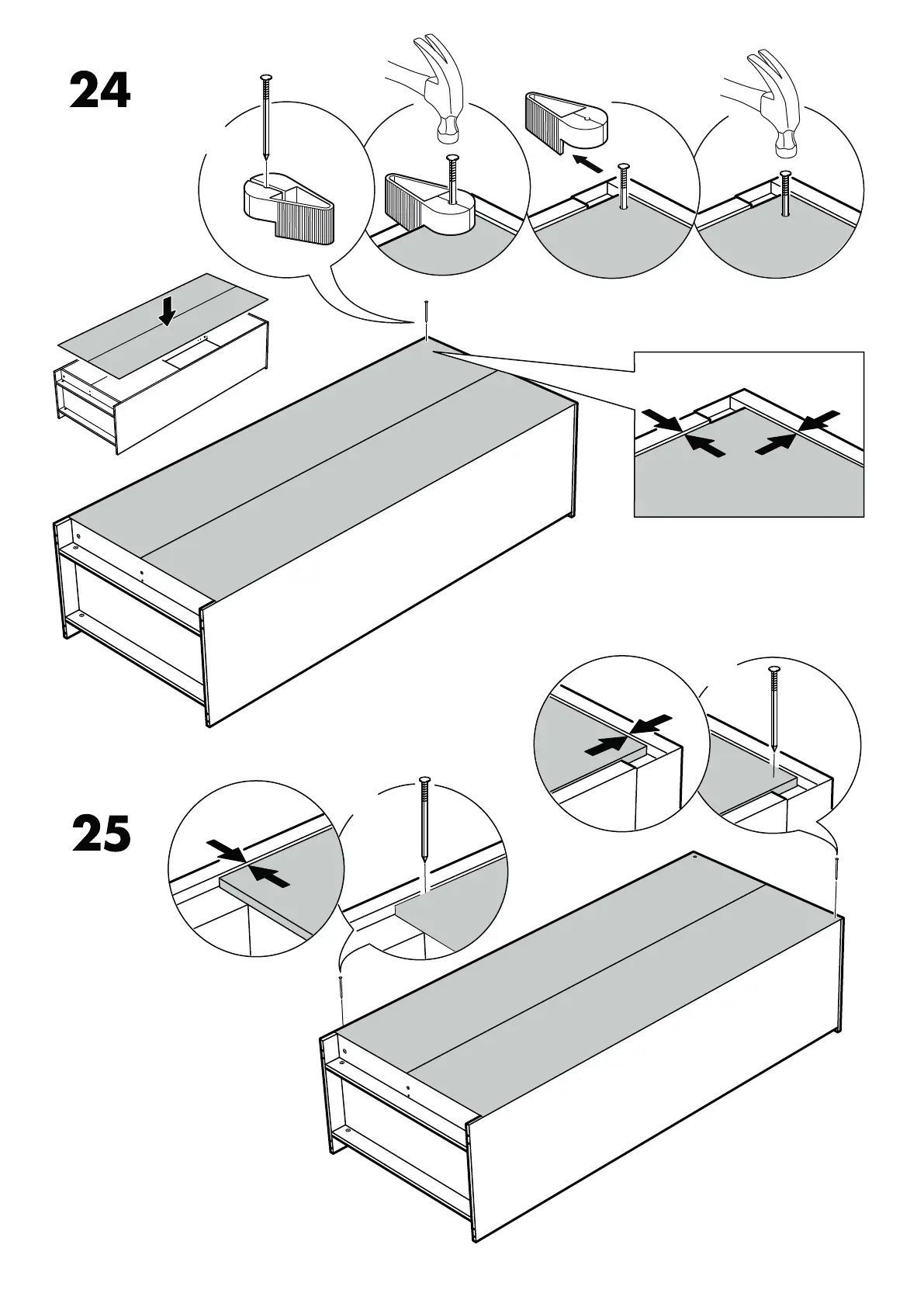 24

25