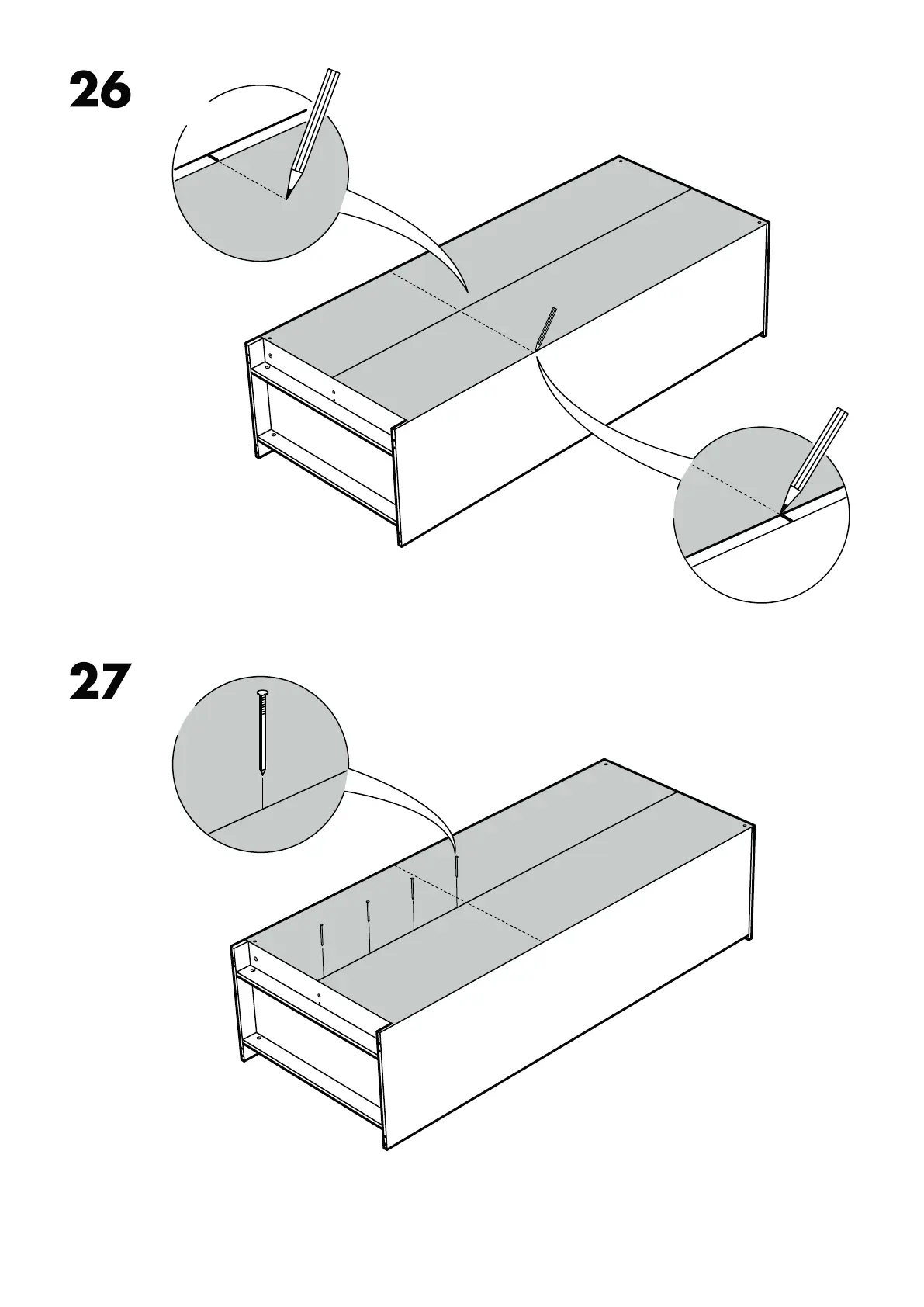 26

27