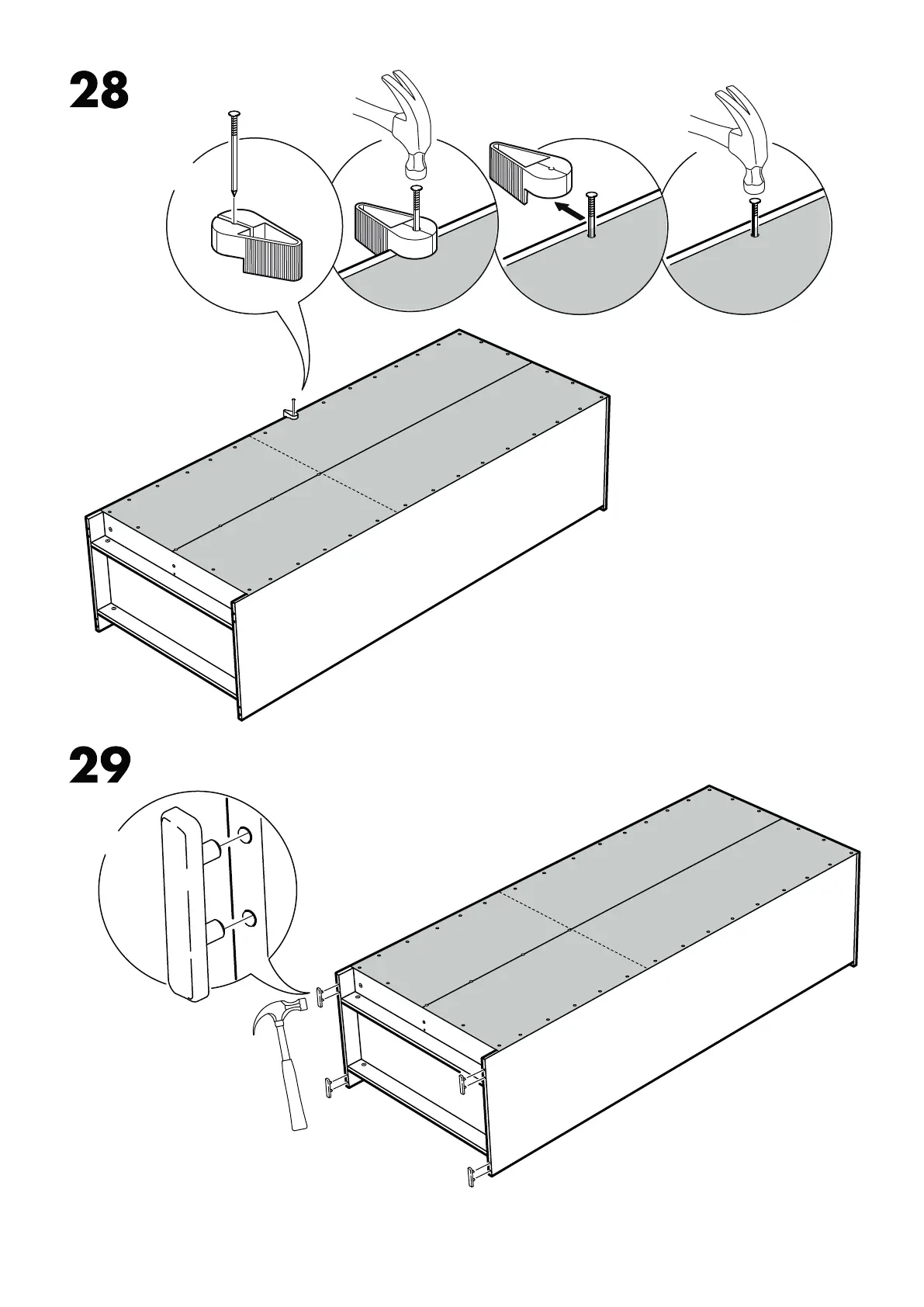 28

29