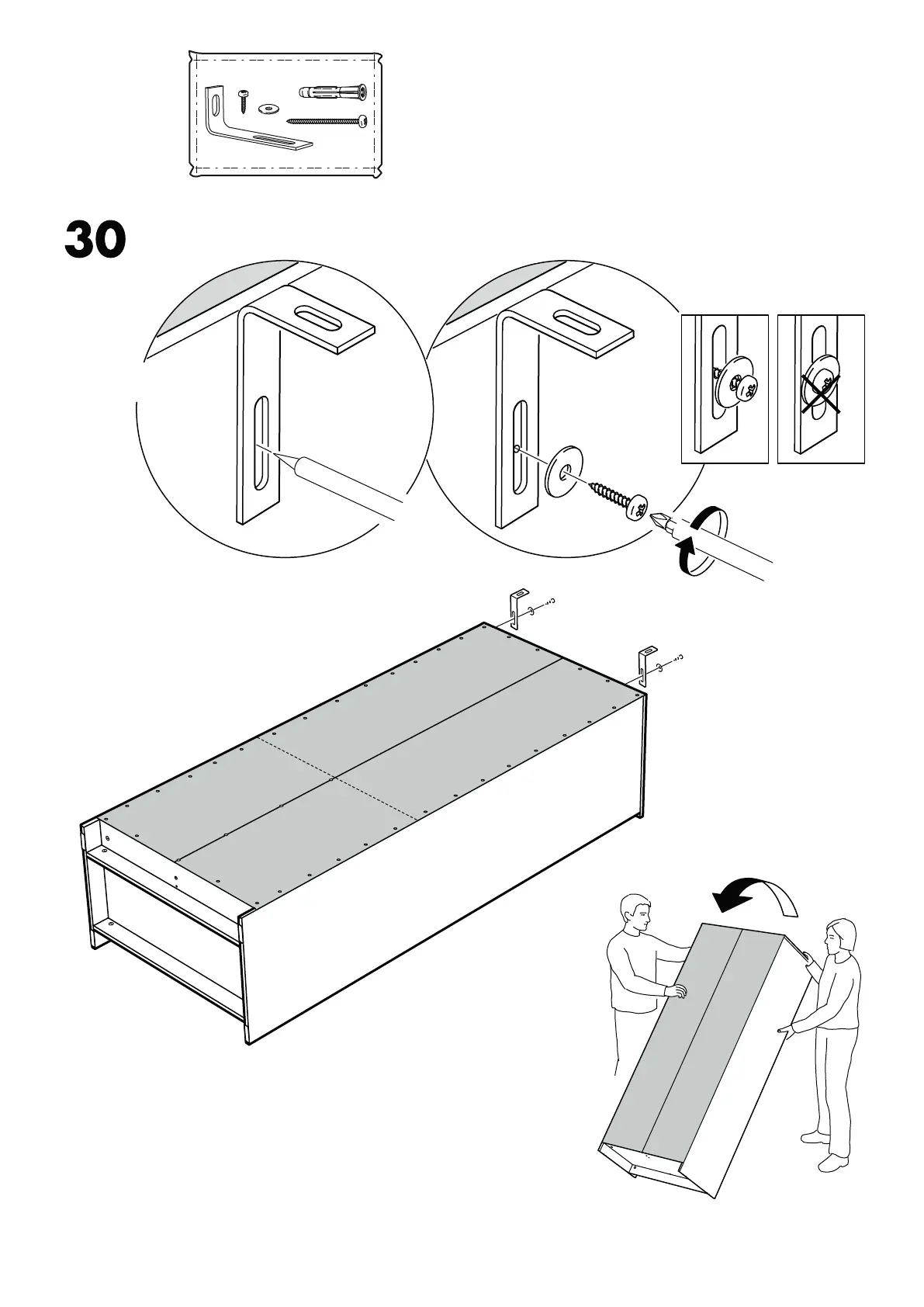 30