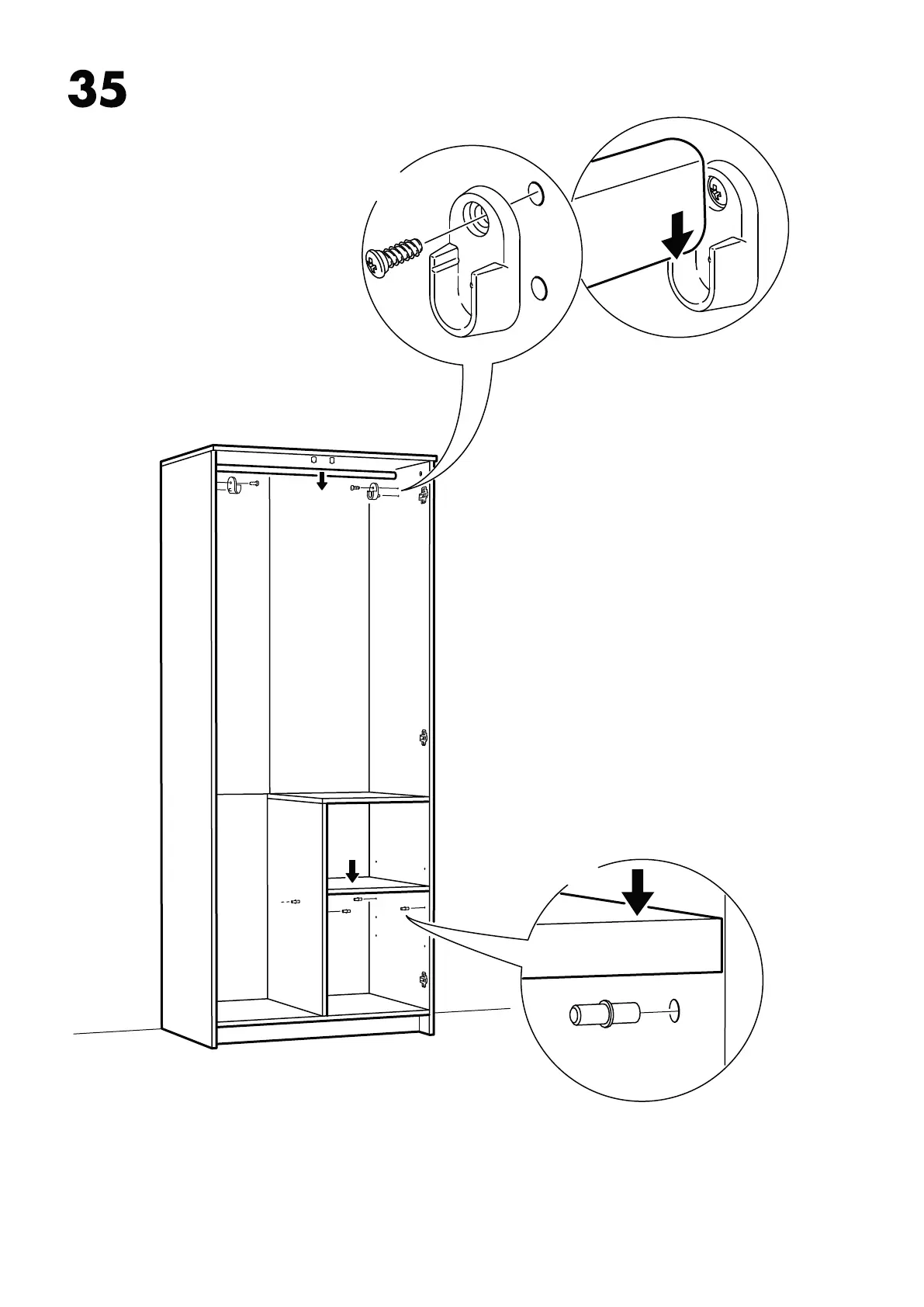 35