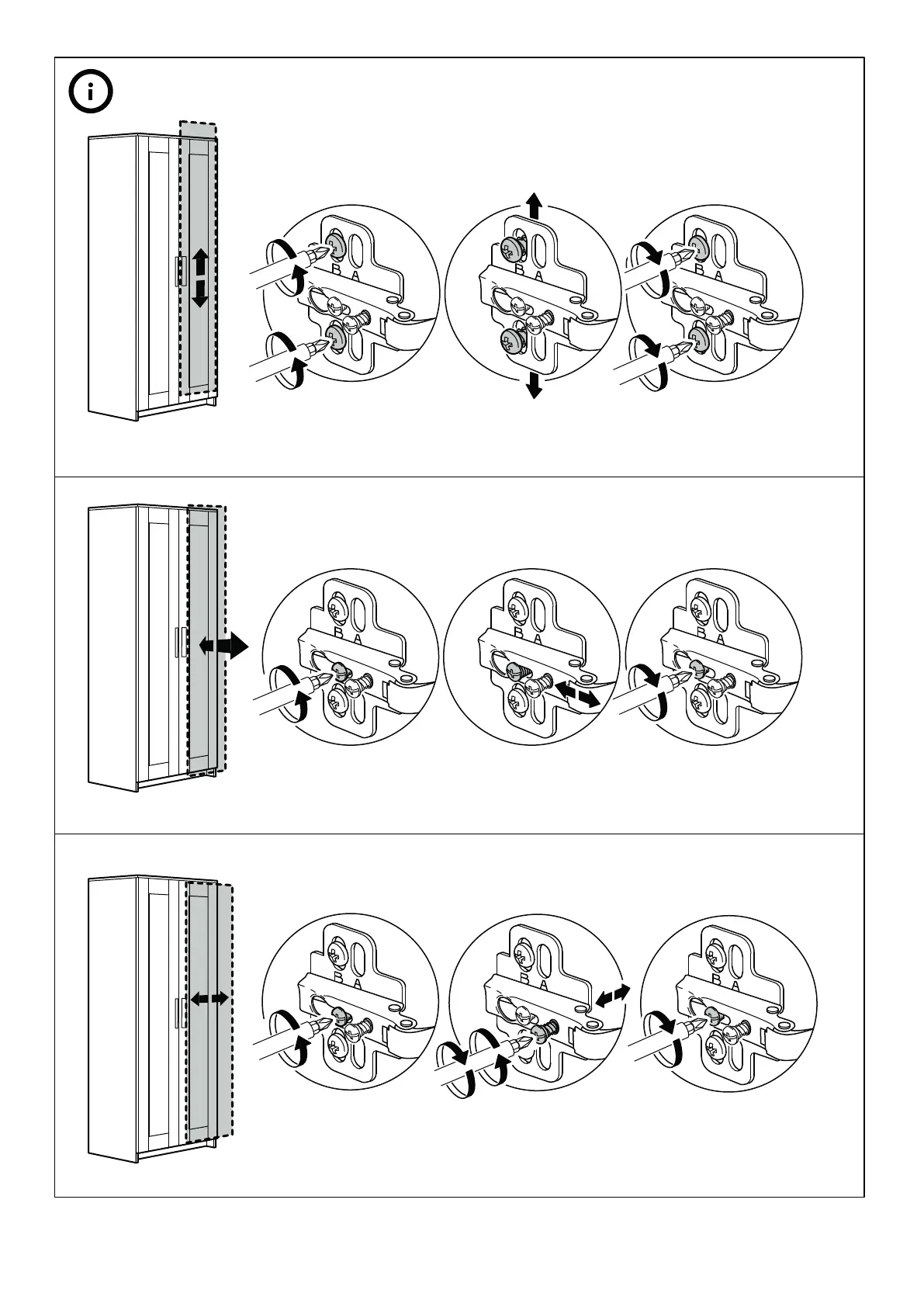 i

B A
B A
B A

B A
B A
B A

B A
B A
B A