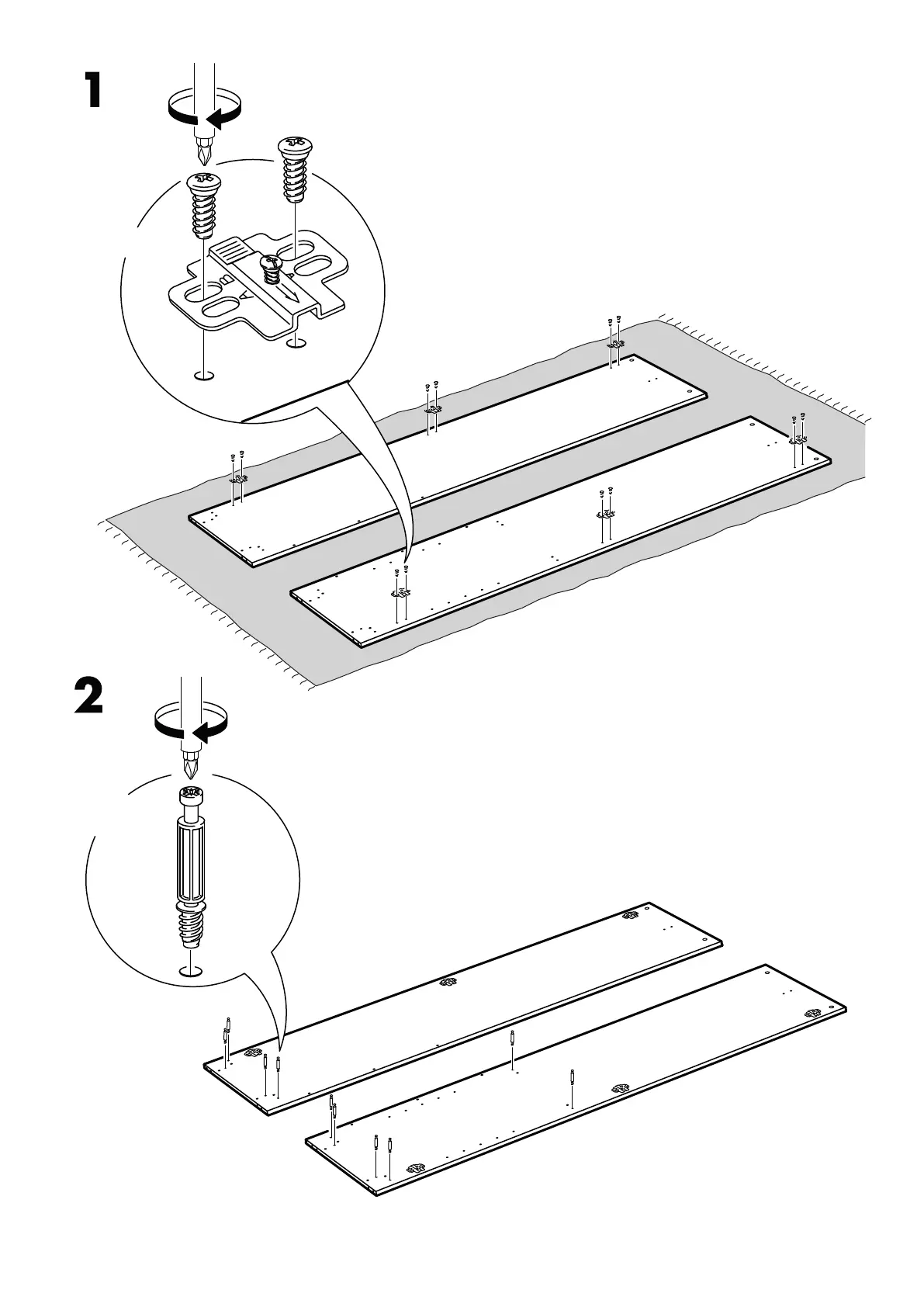 1

2