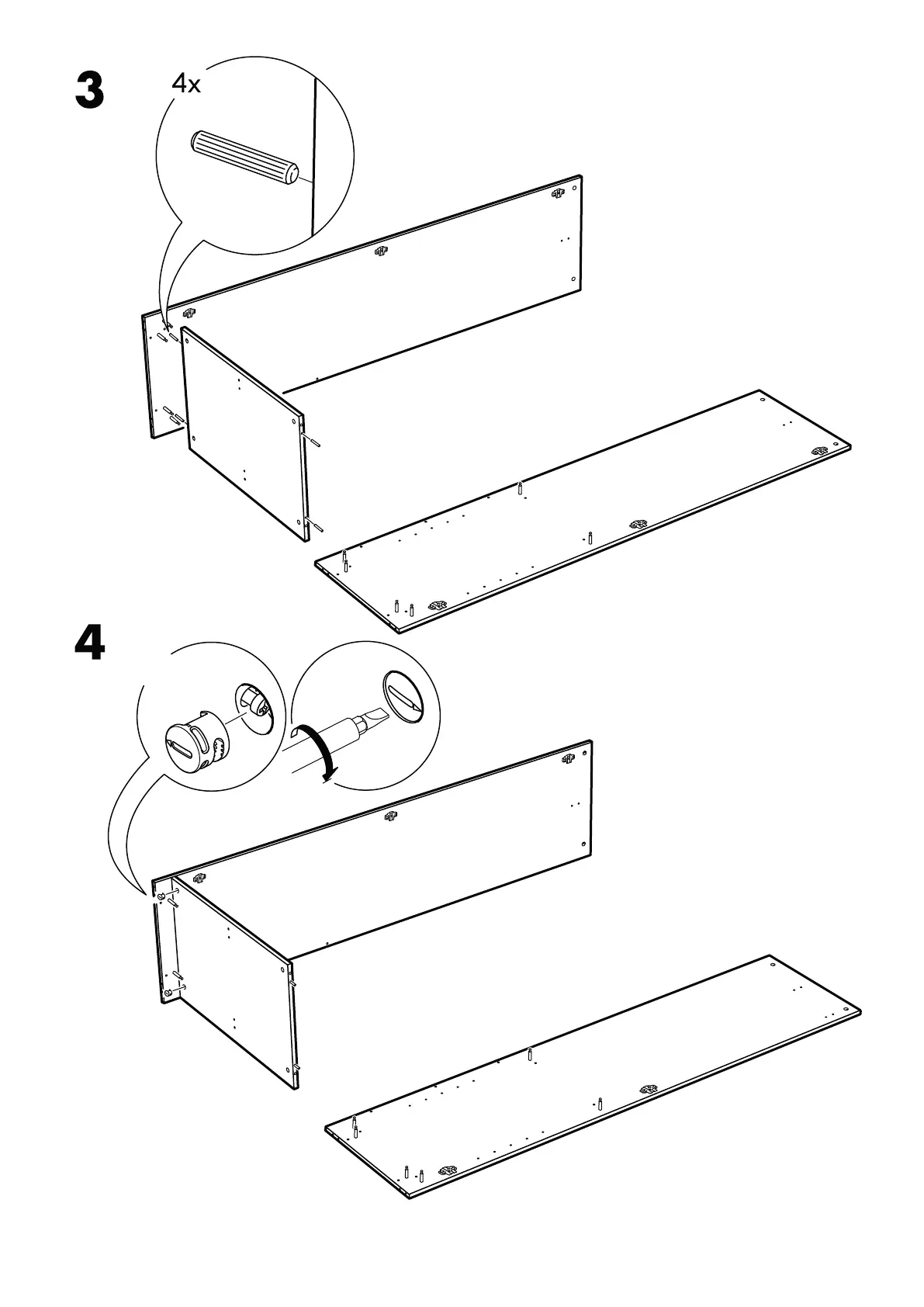 3

4x

4