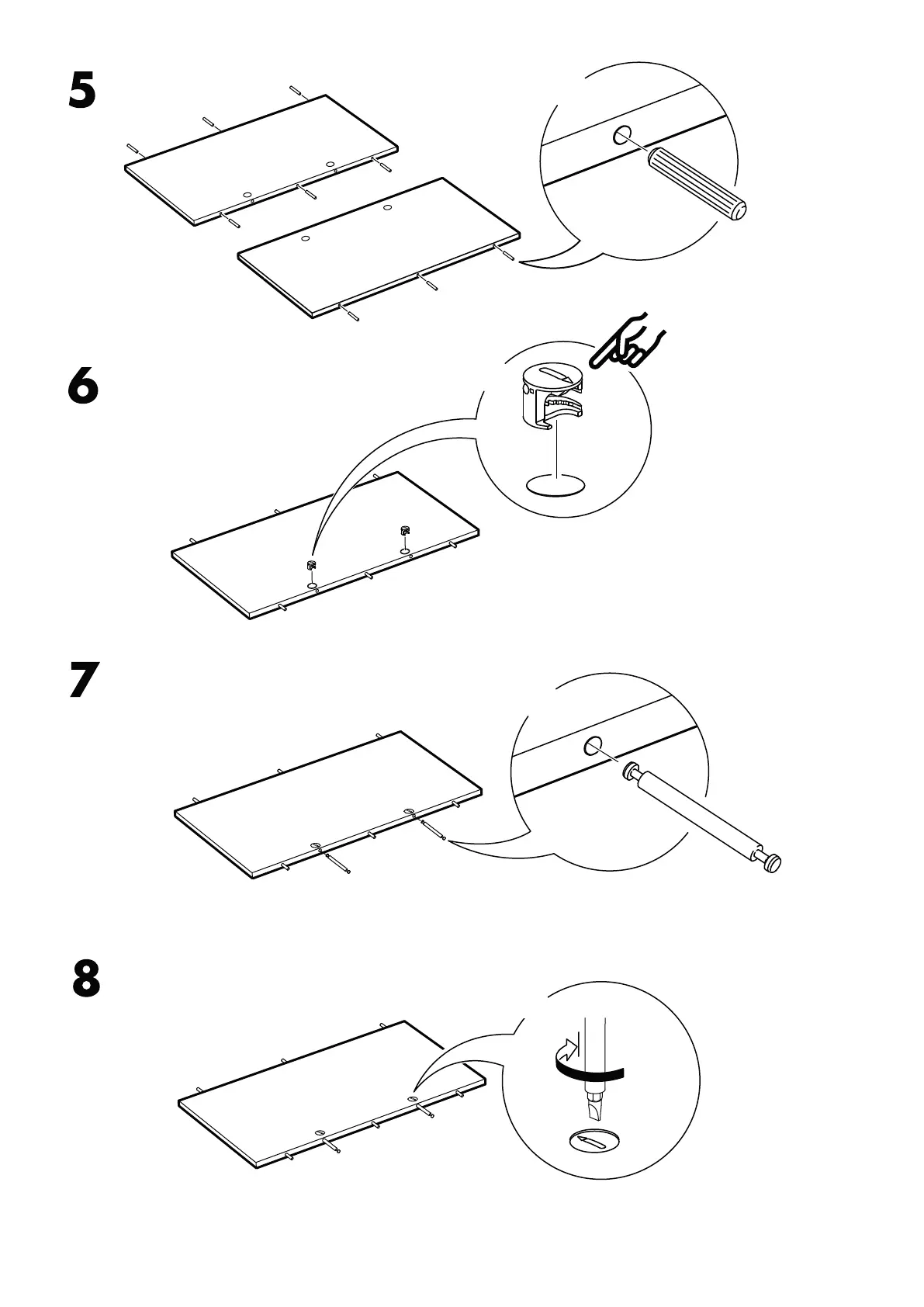 5

6

7

8