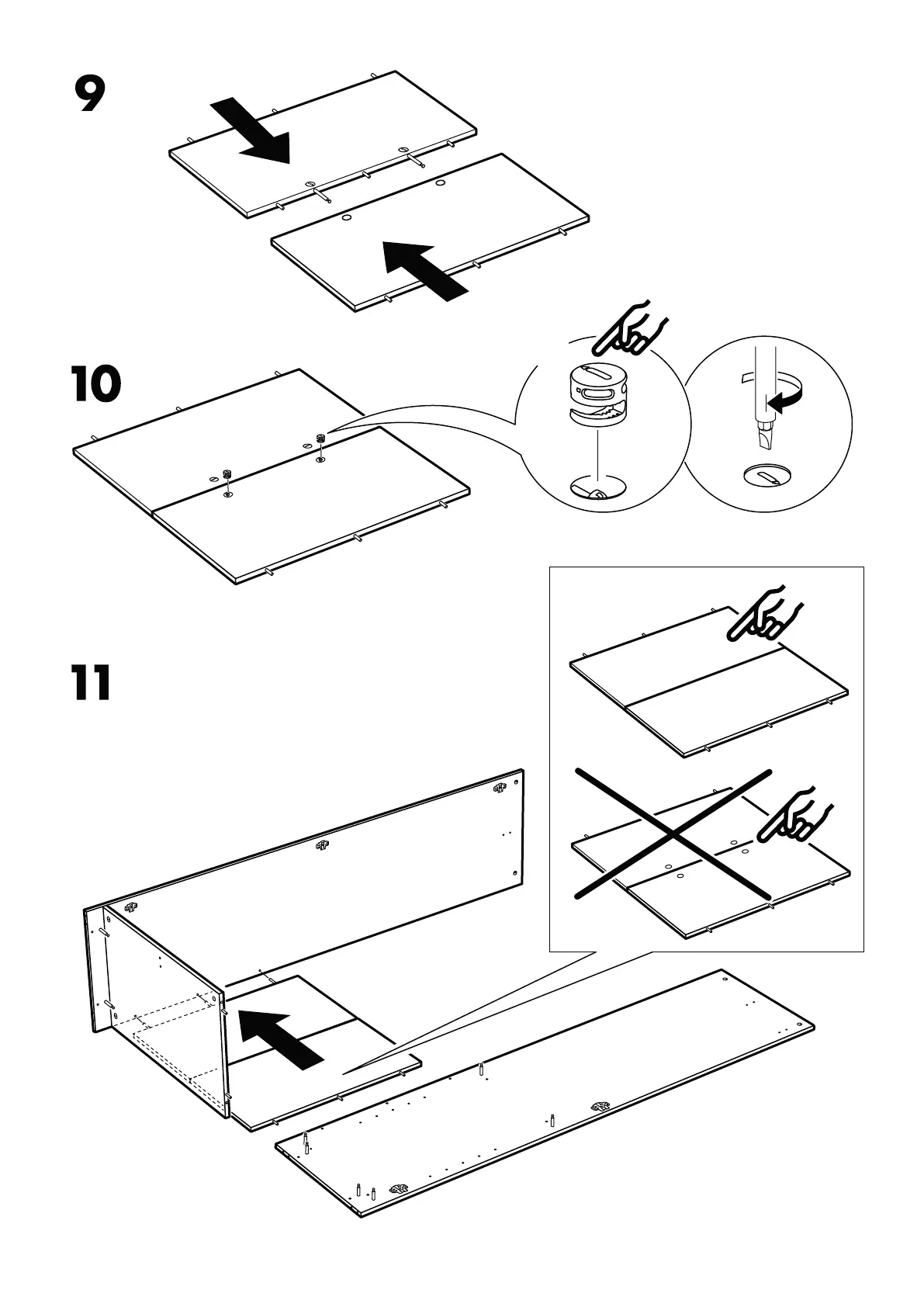 9

10

11