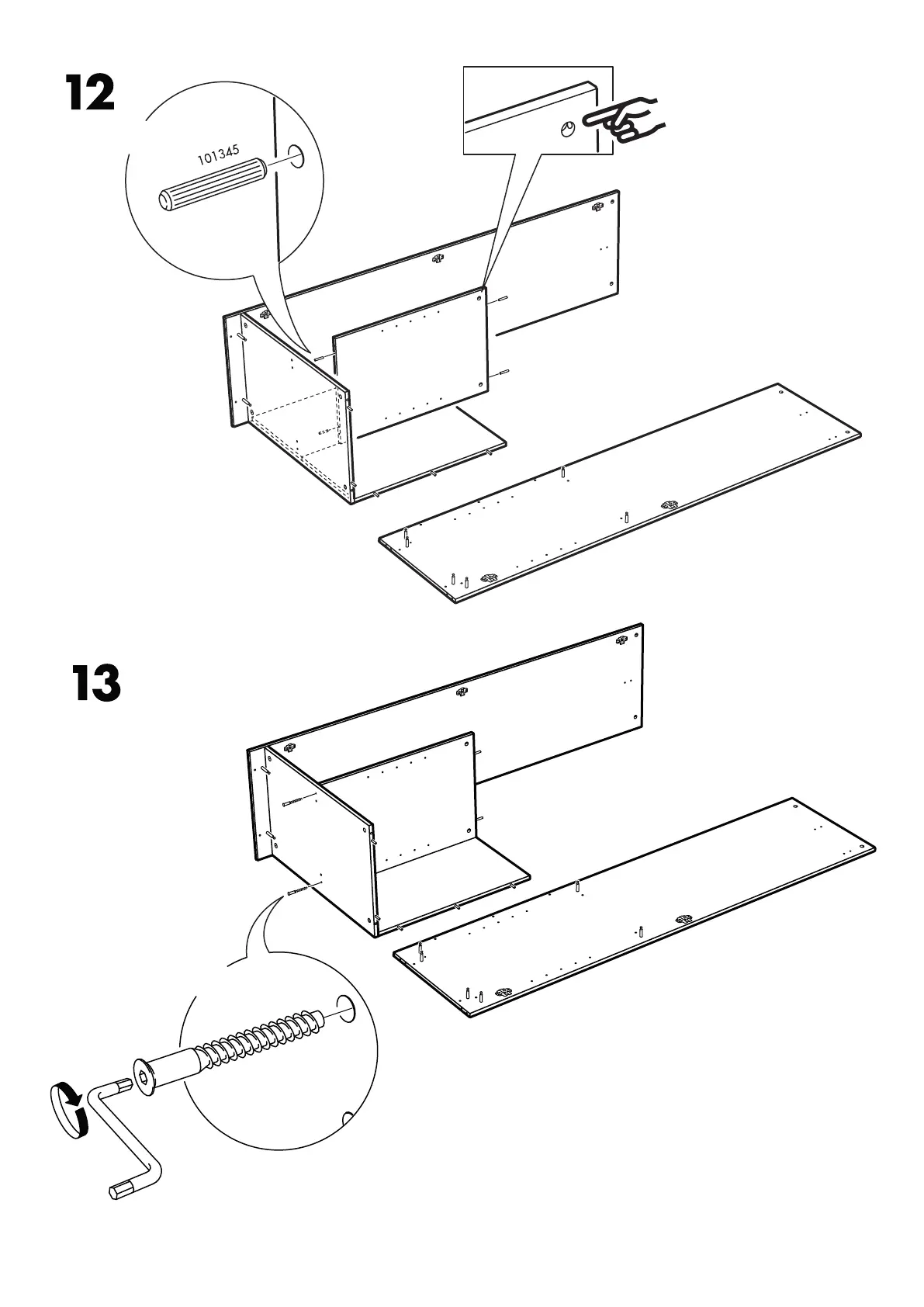 12

101345

13