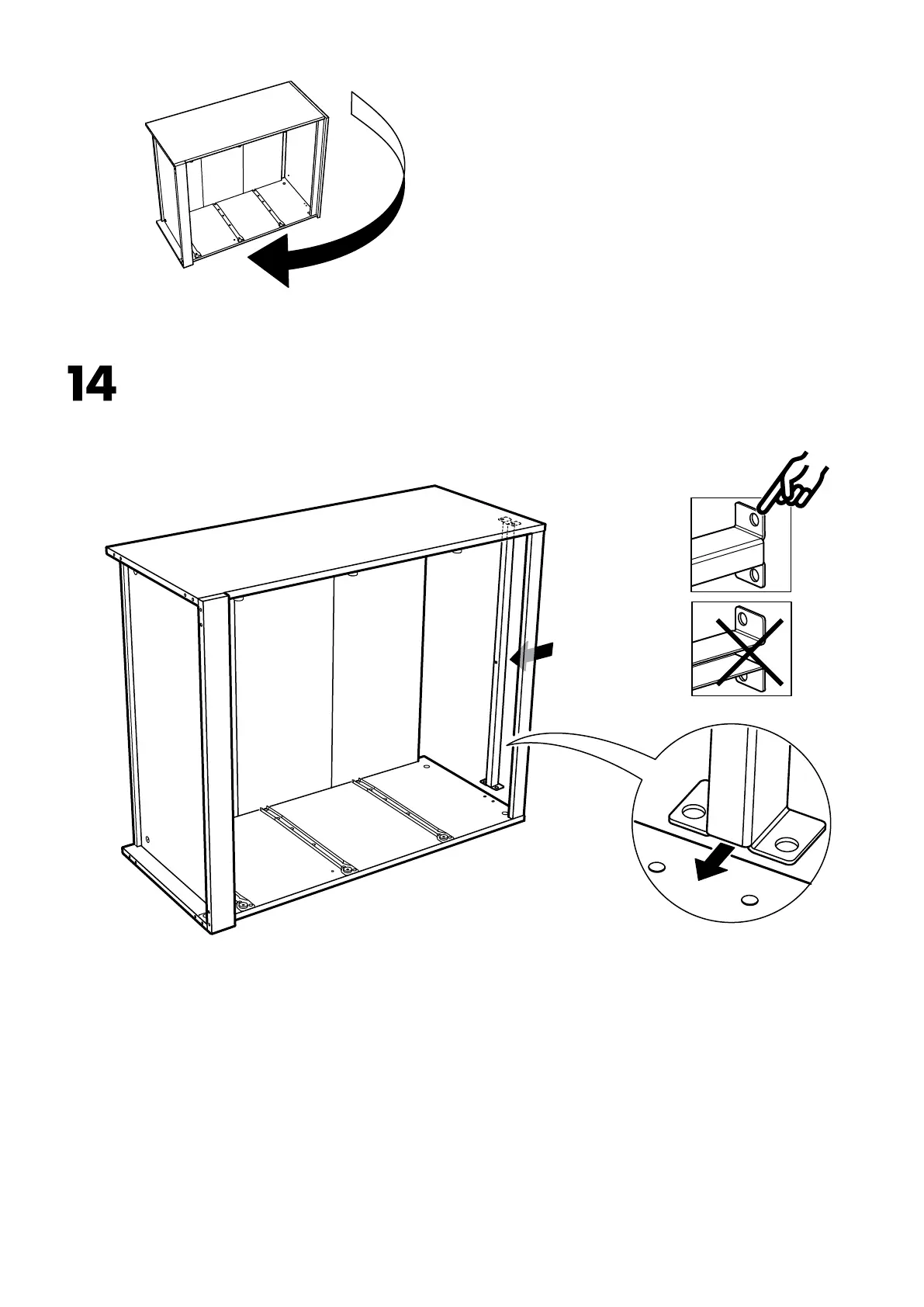 14