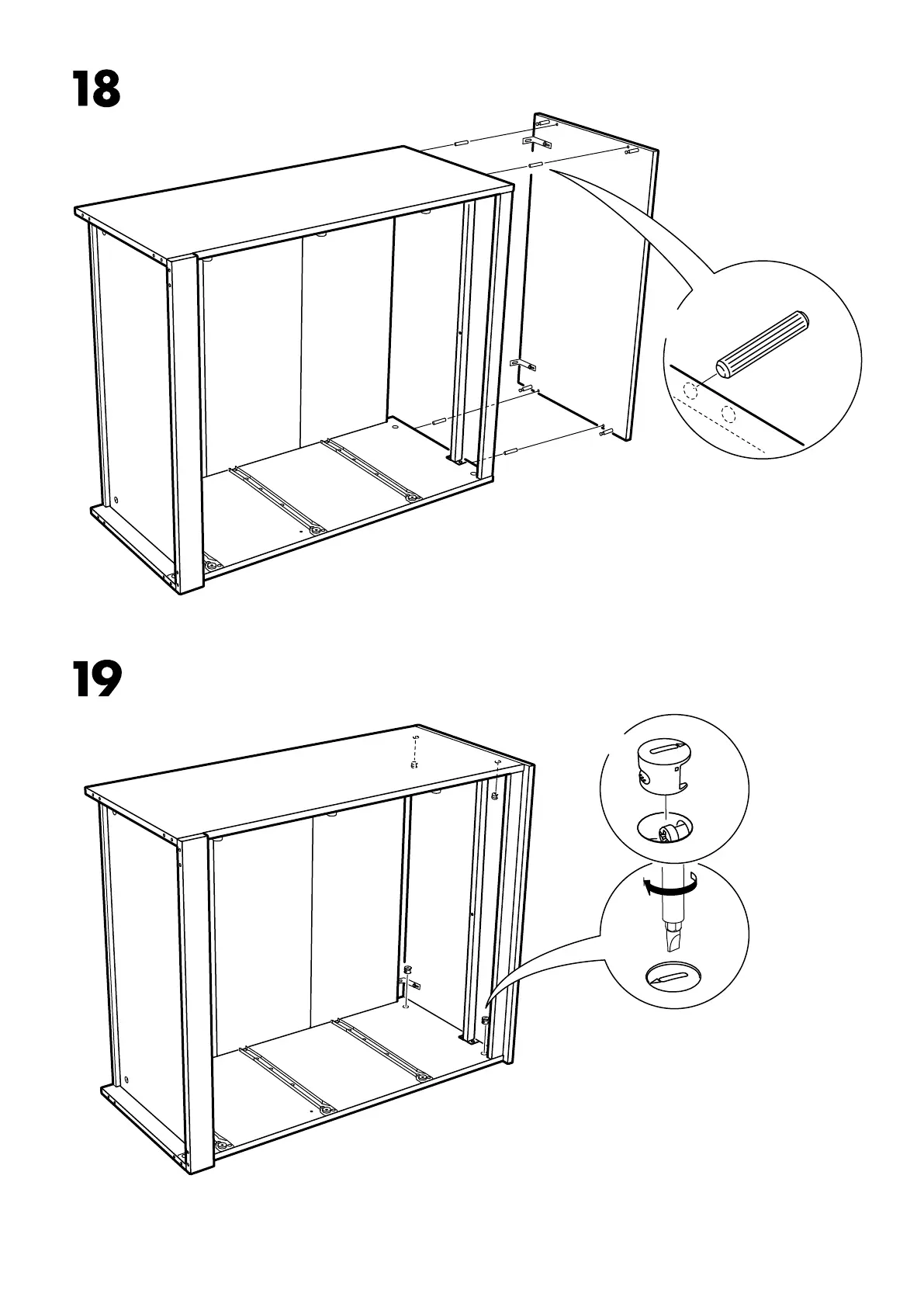 18

19