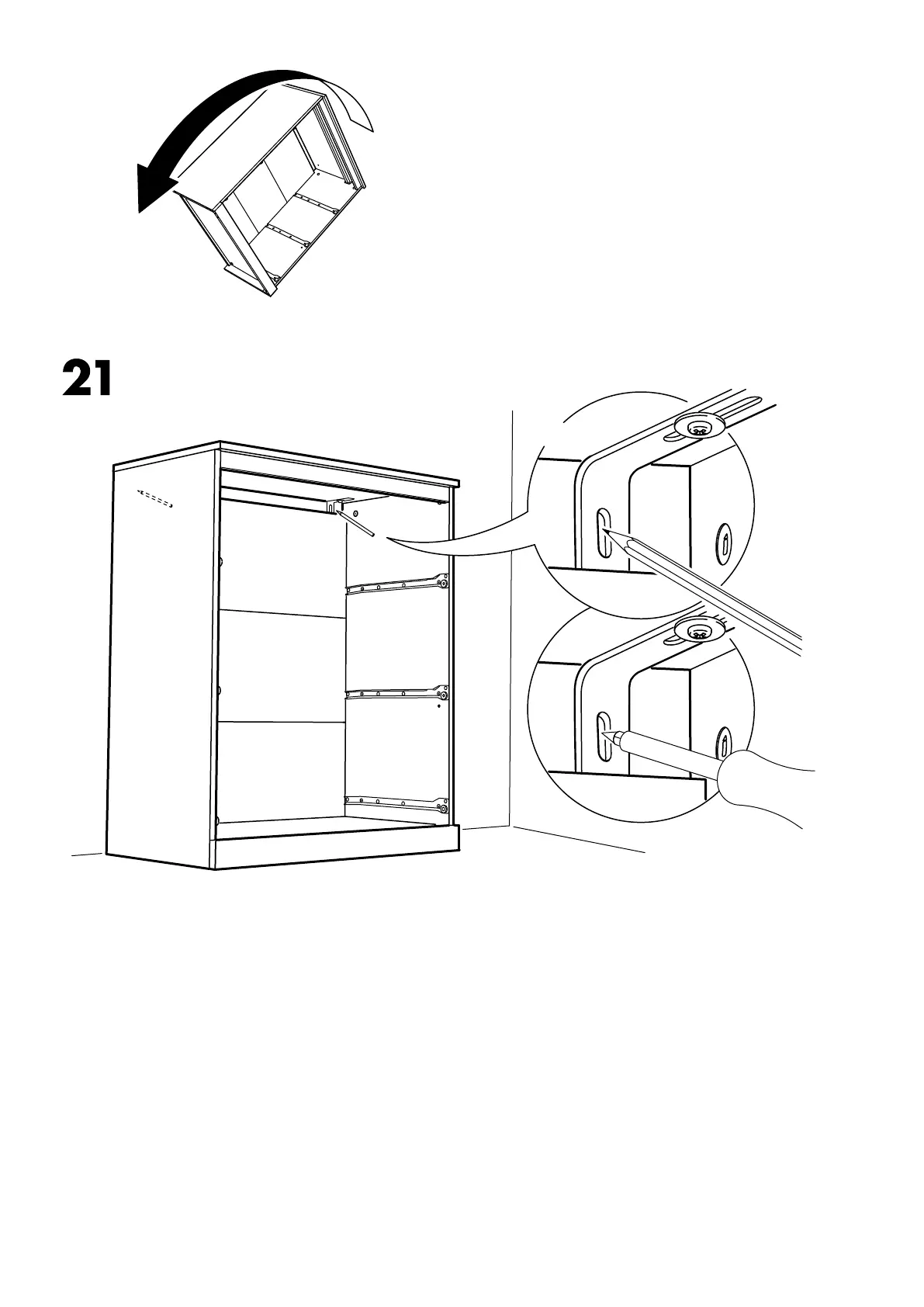 21