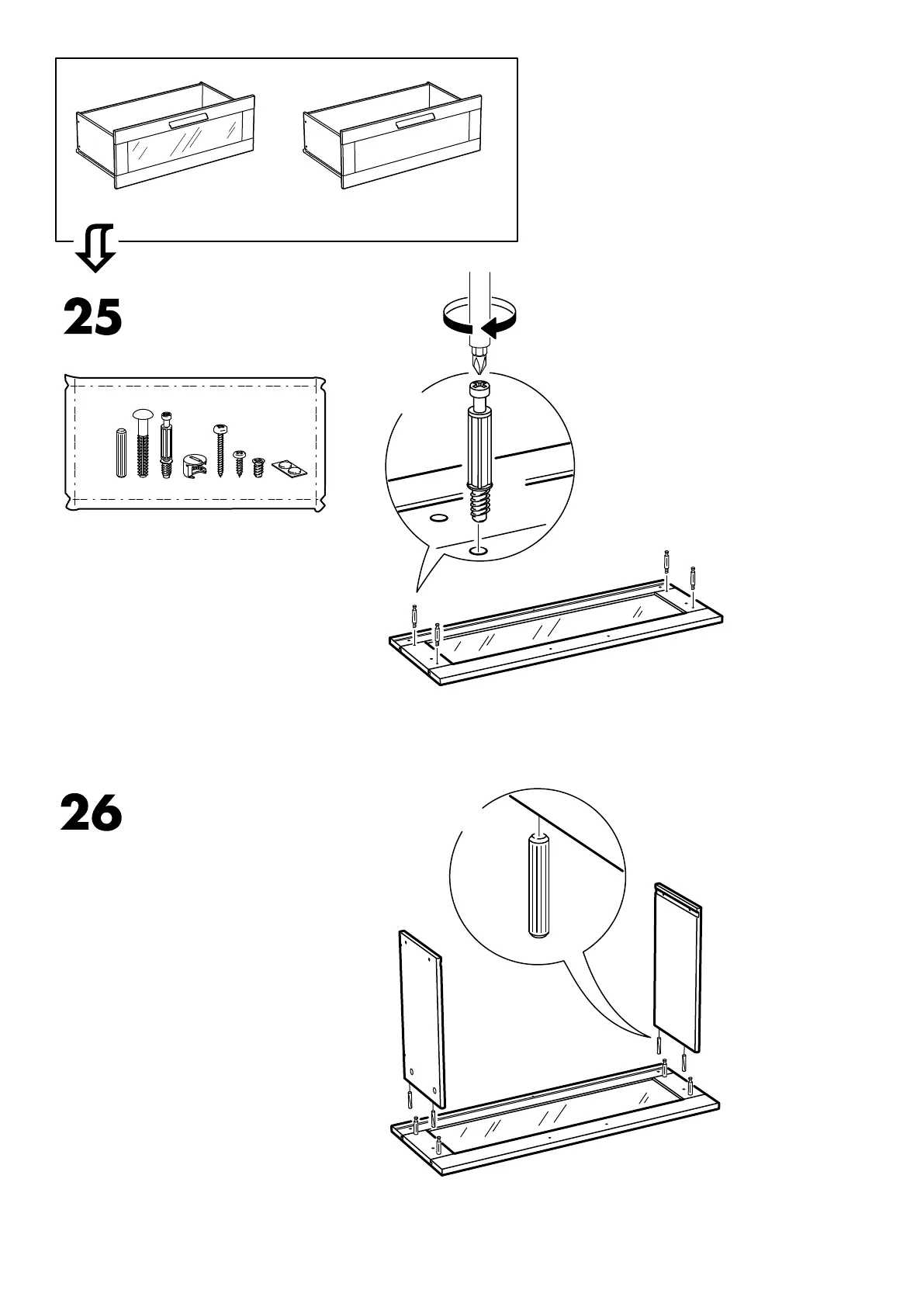 25

26