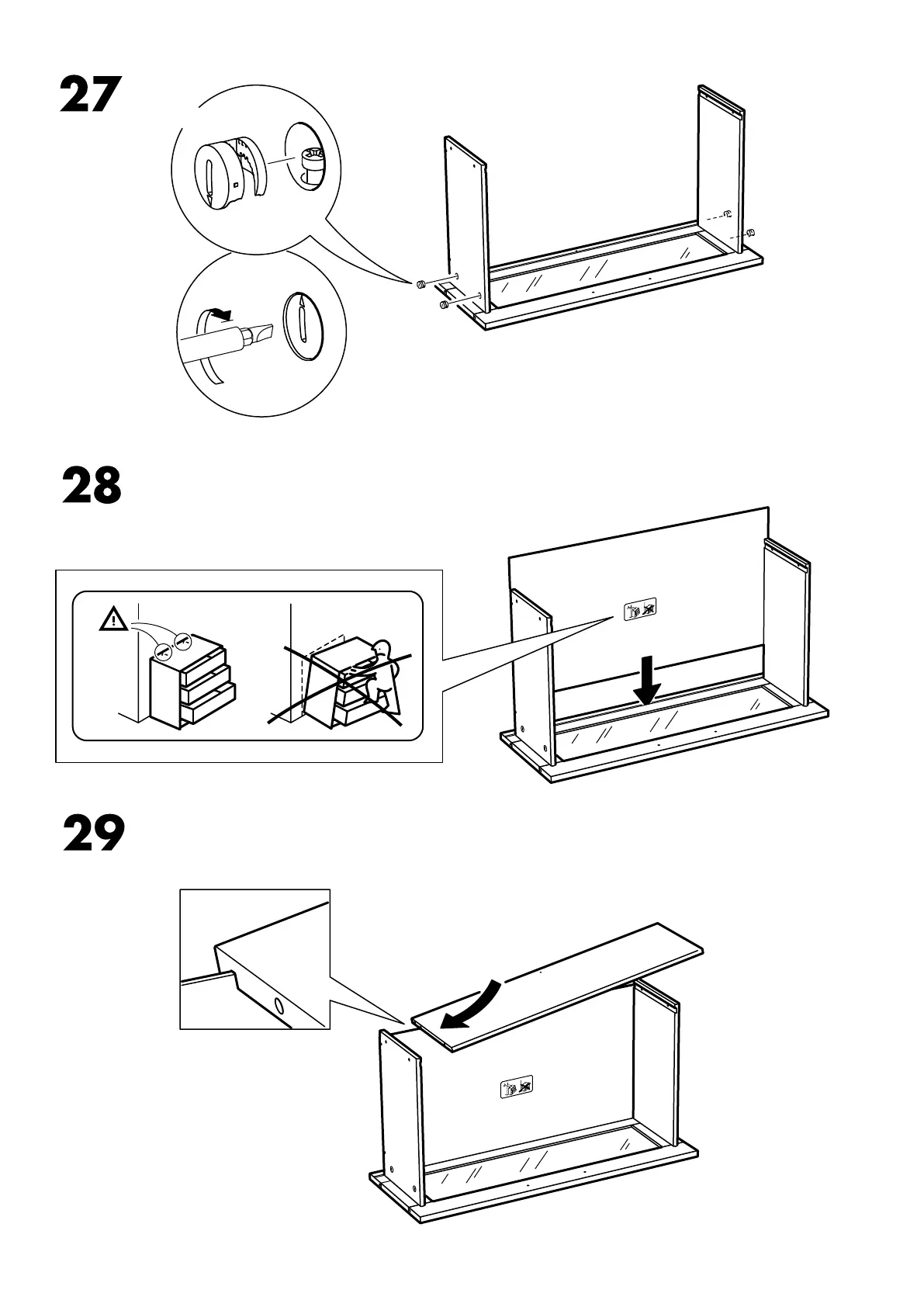 27

28

29