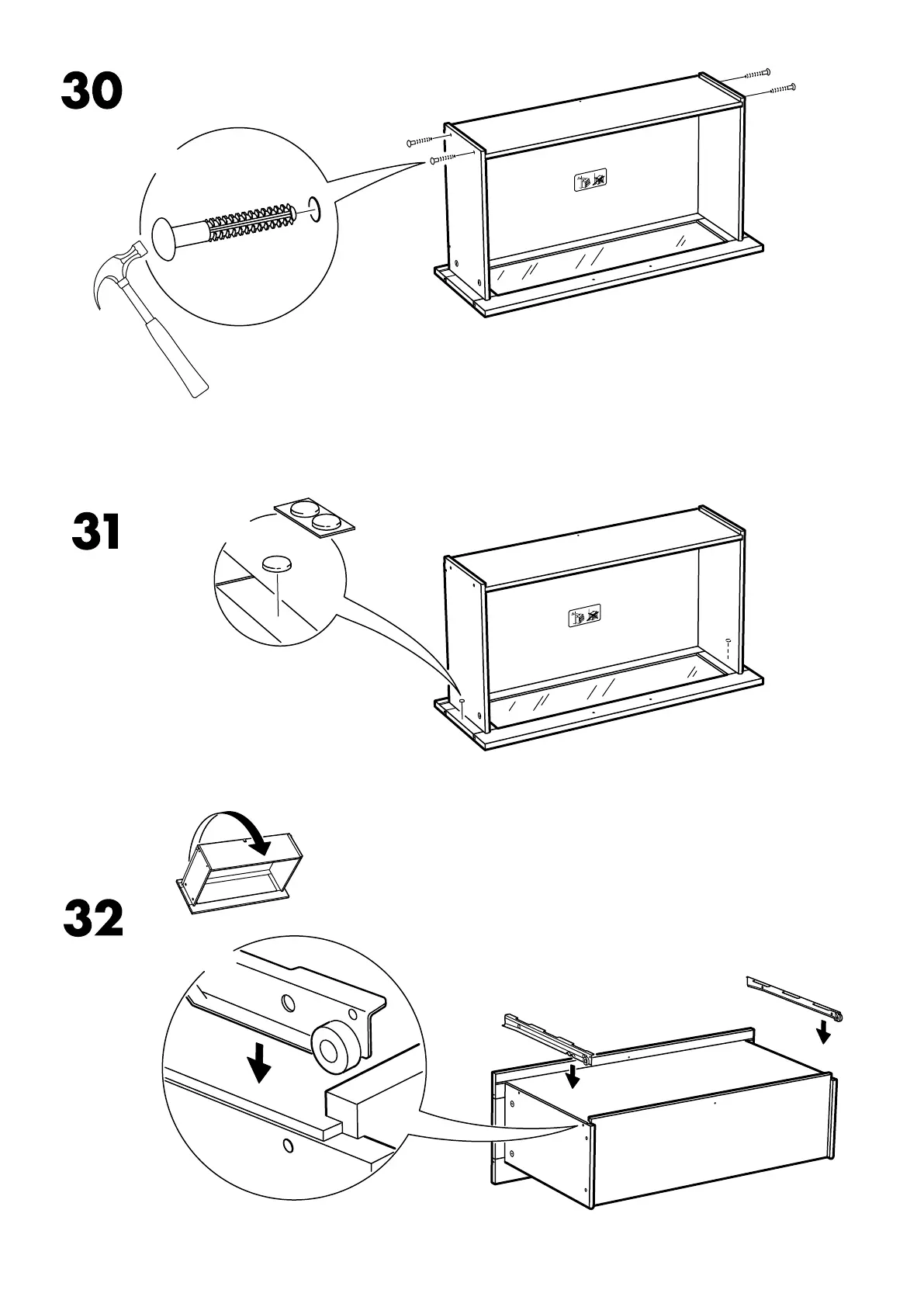 30

31

32