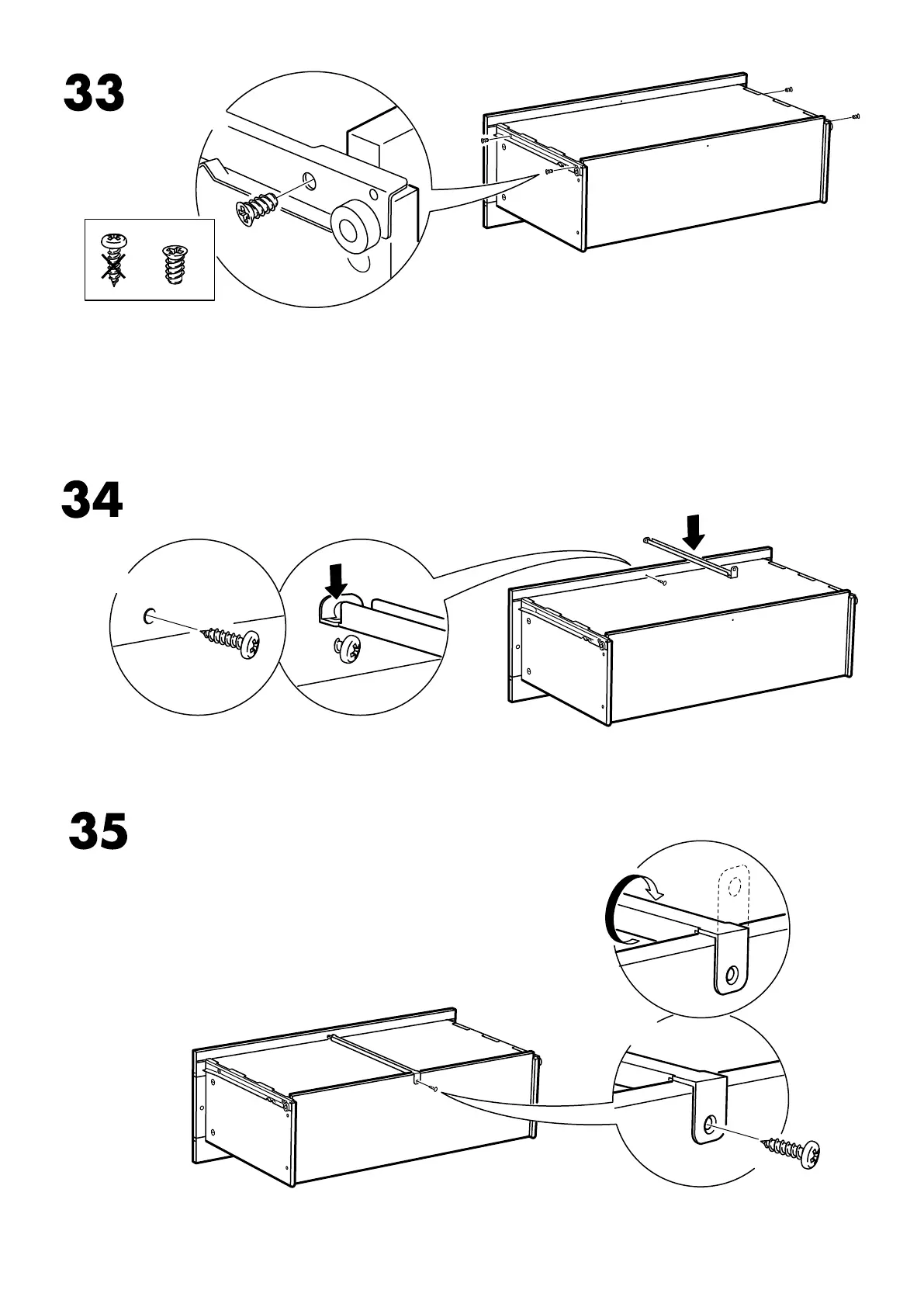 33

34

35