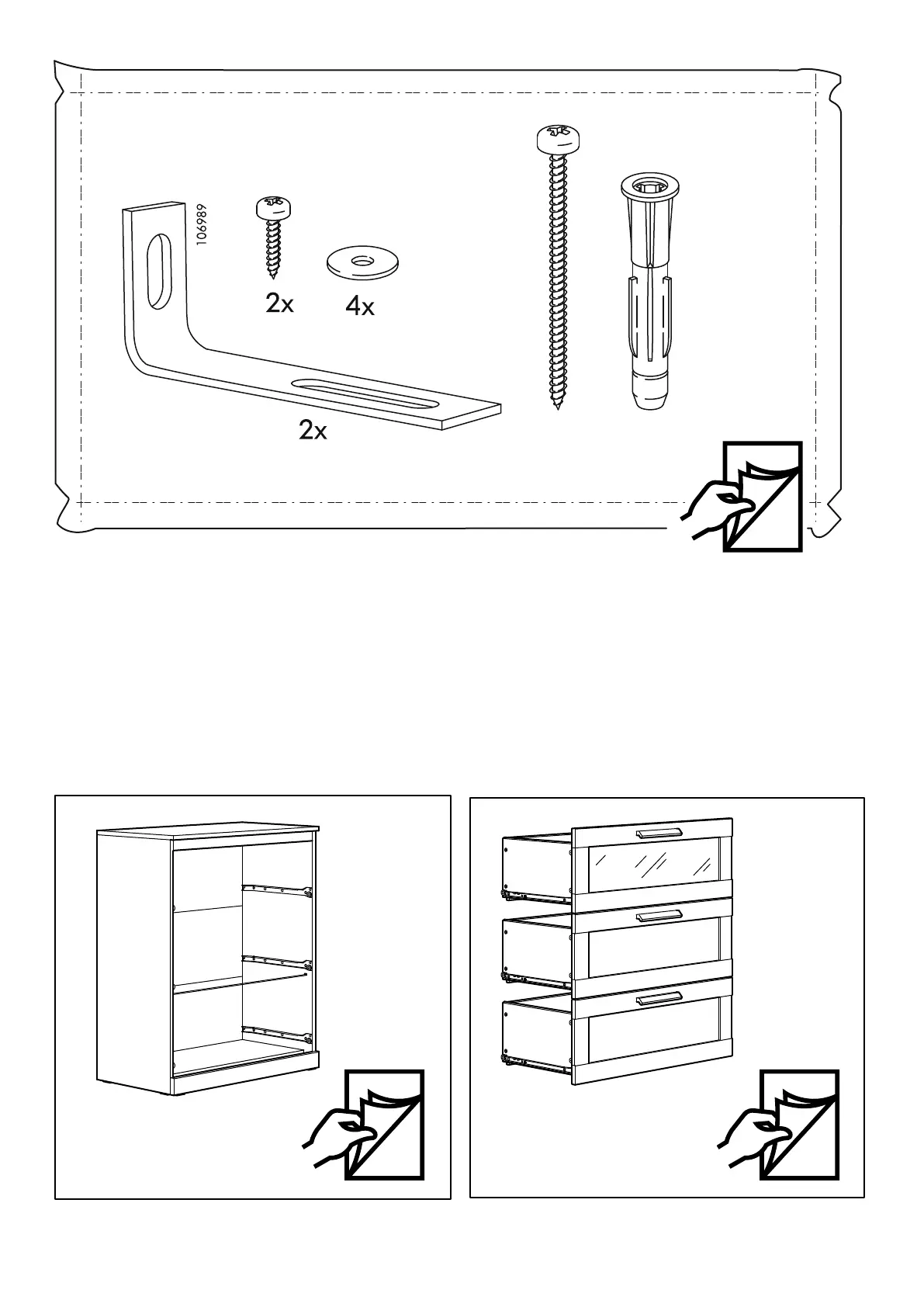 106989

2x

4x

2x