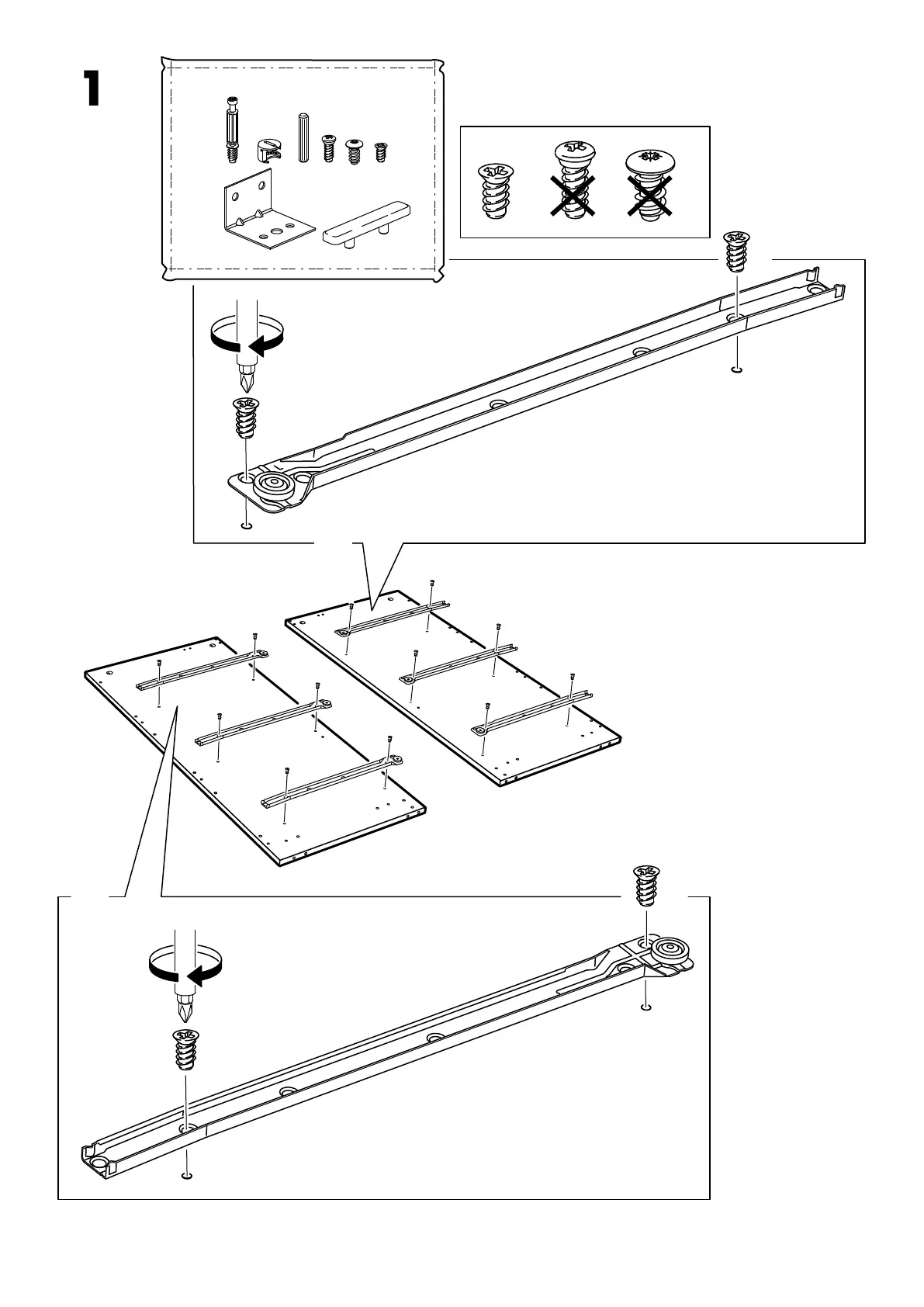 1