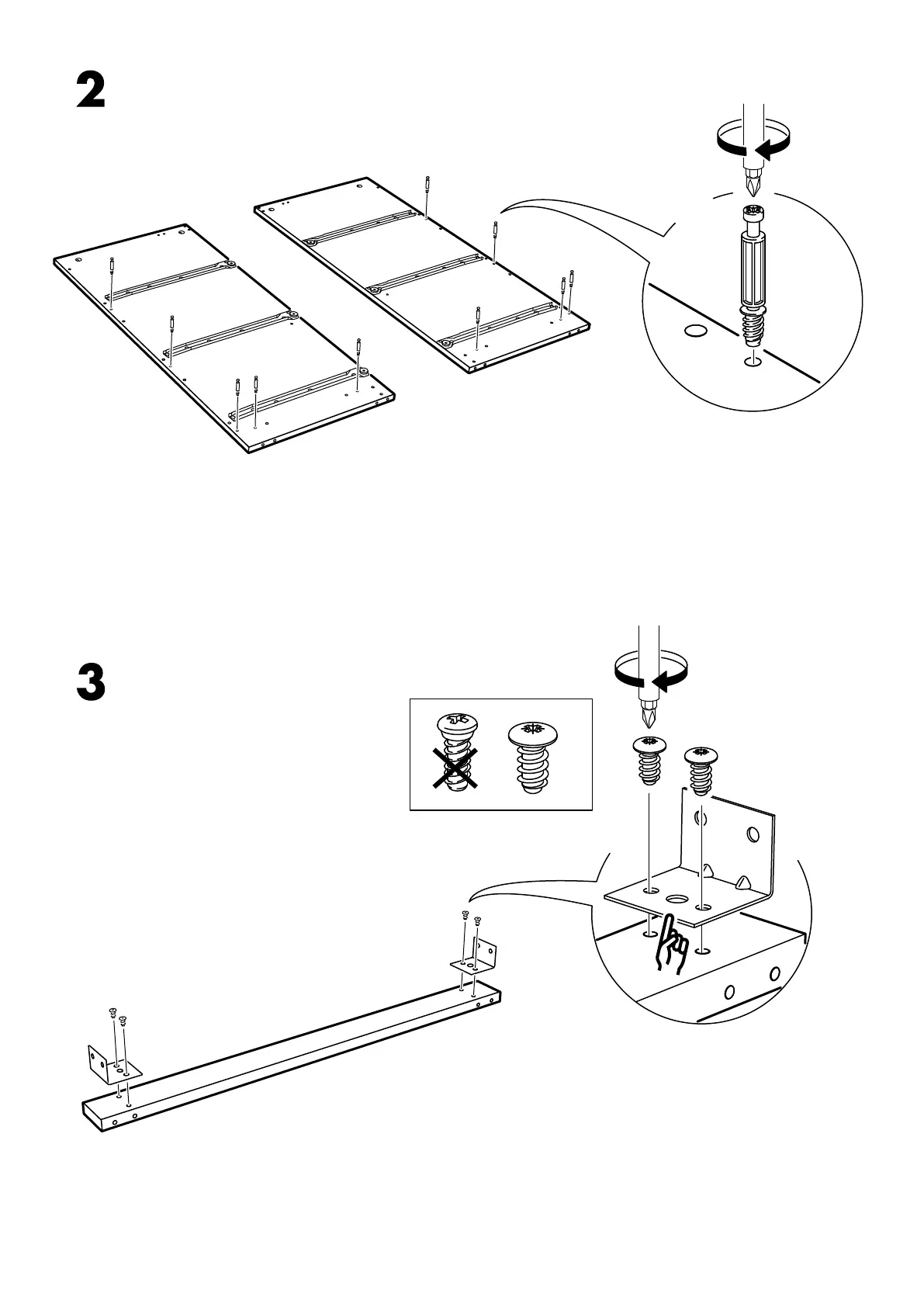 2

3