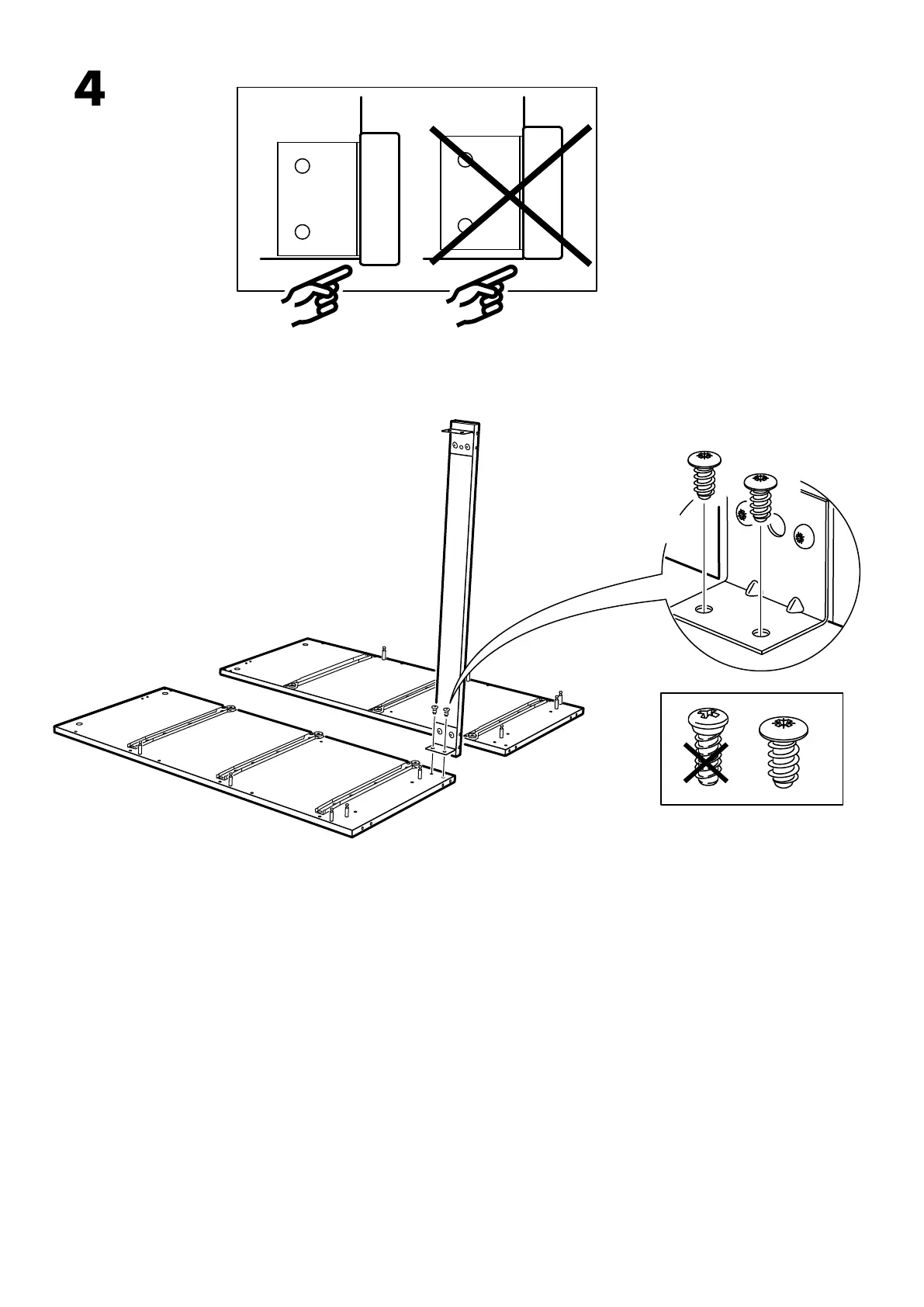 4