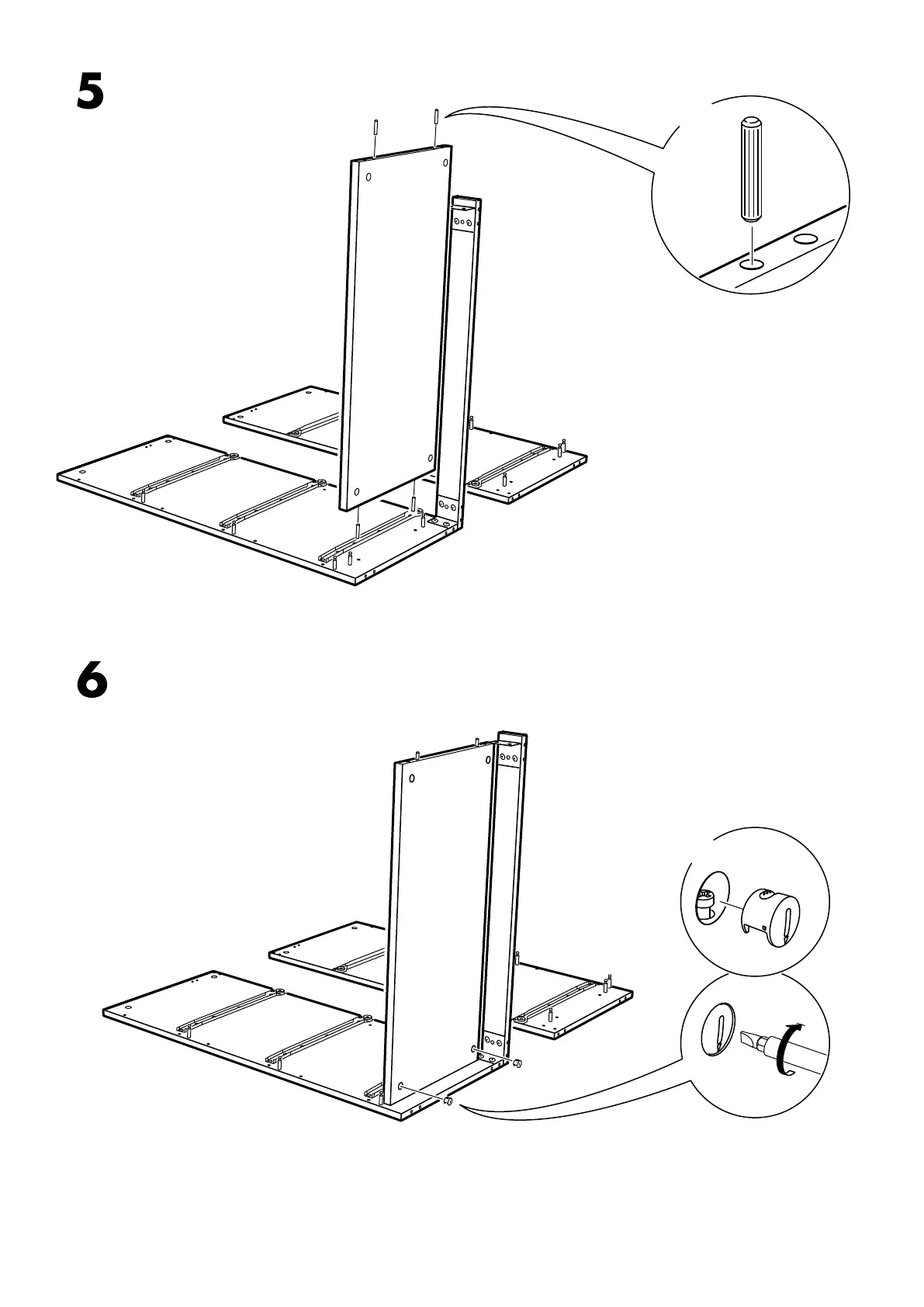 5

6