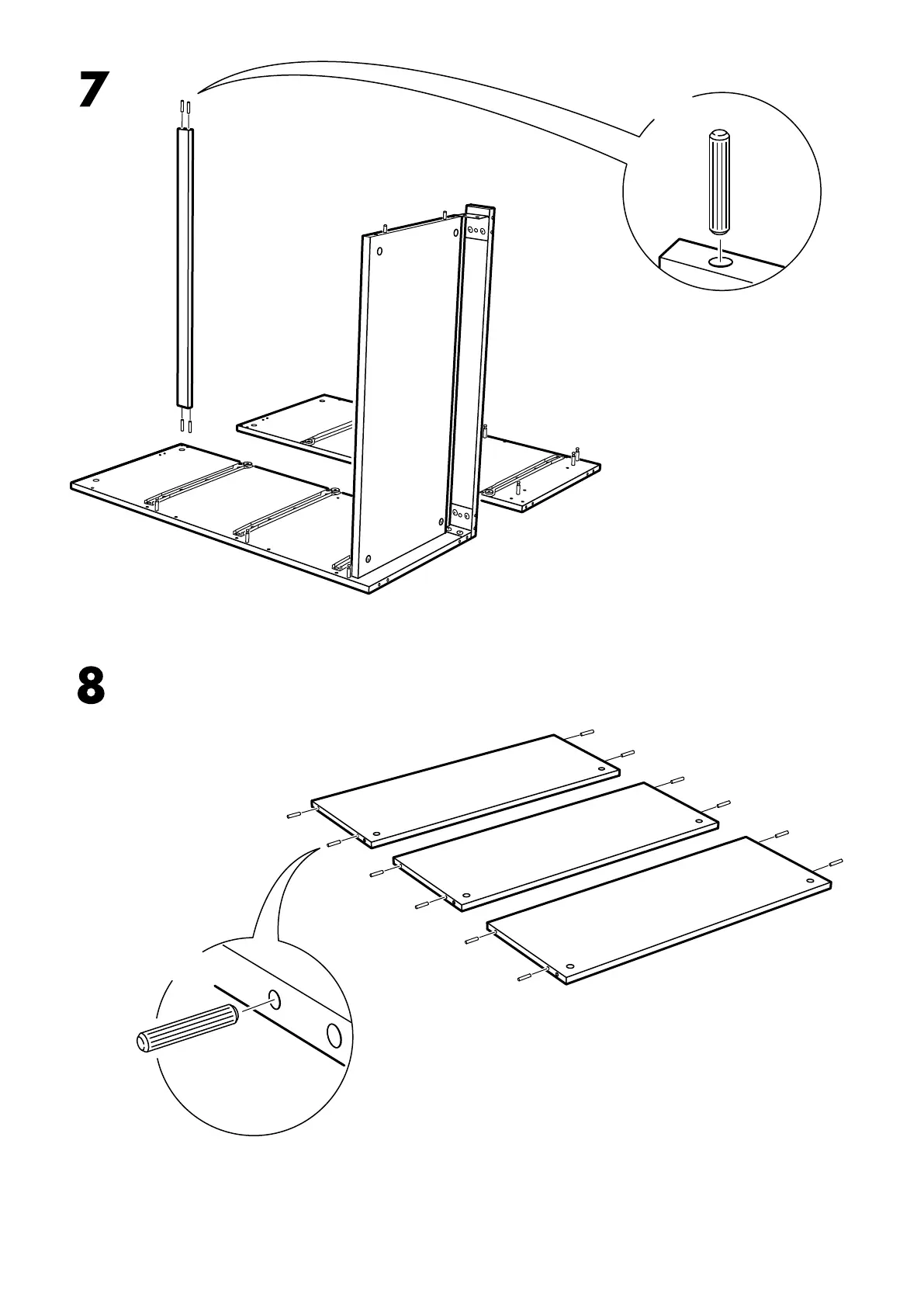 7

8