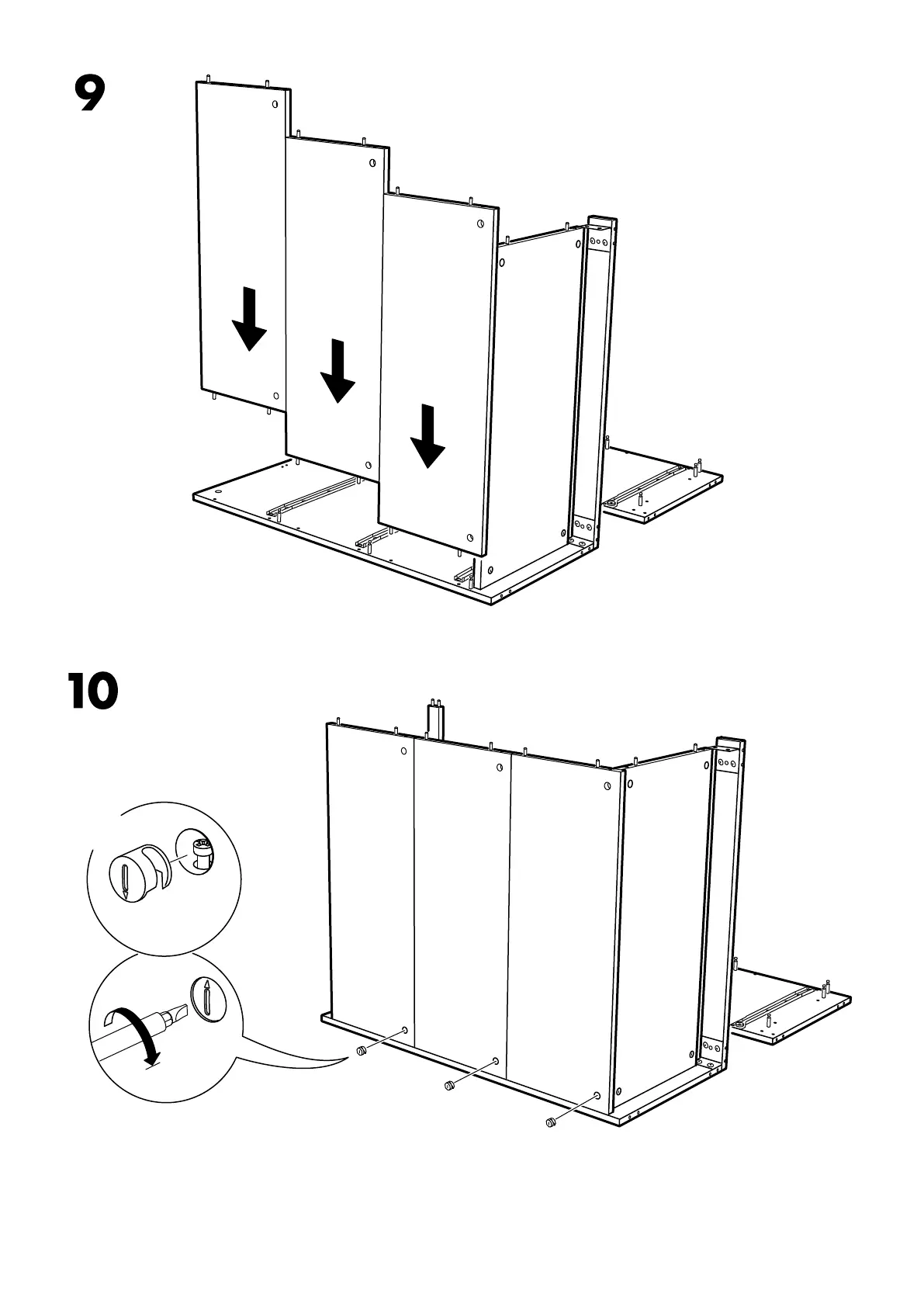 9

10