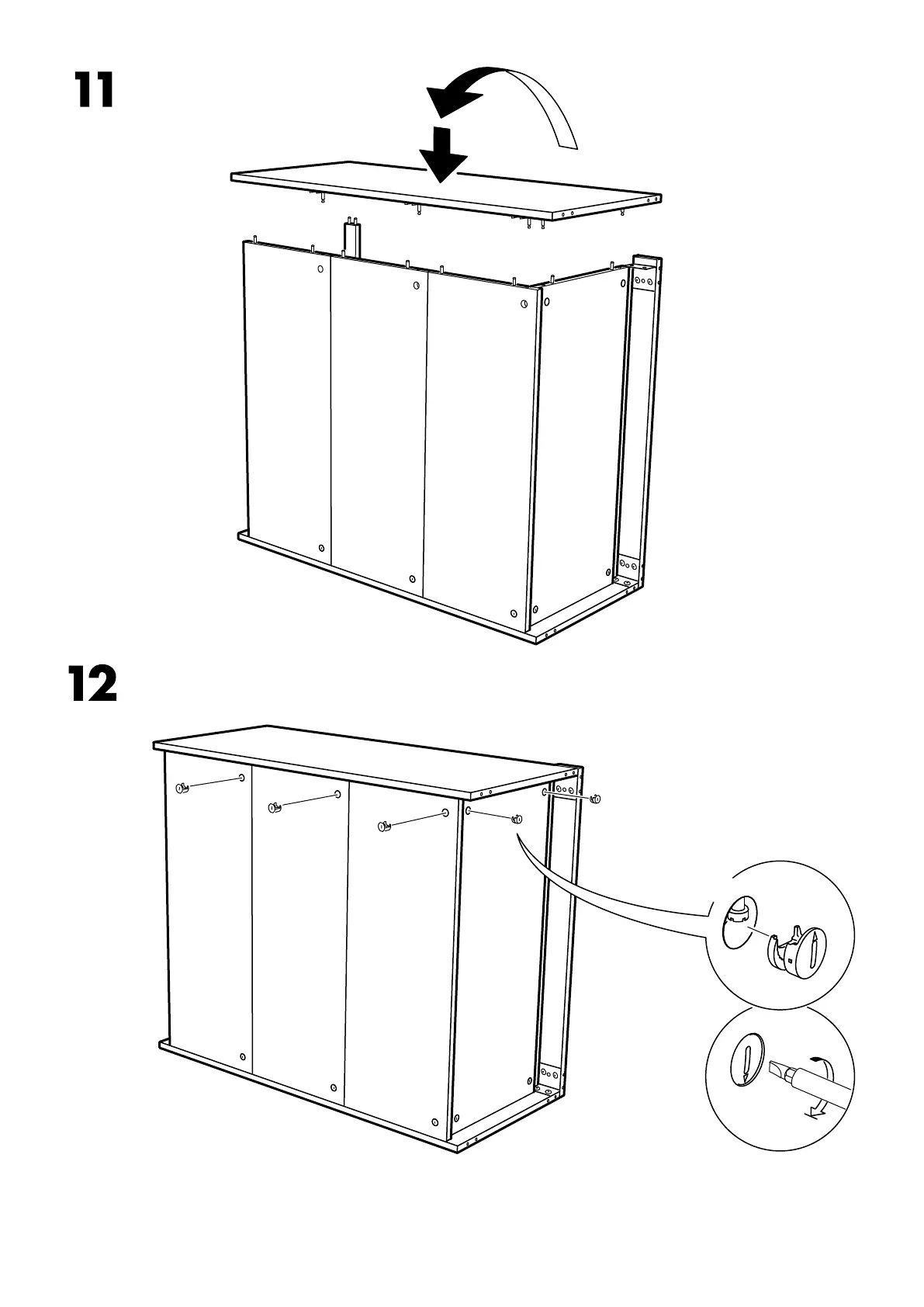 11

12