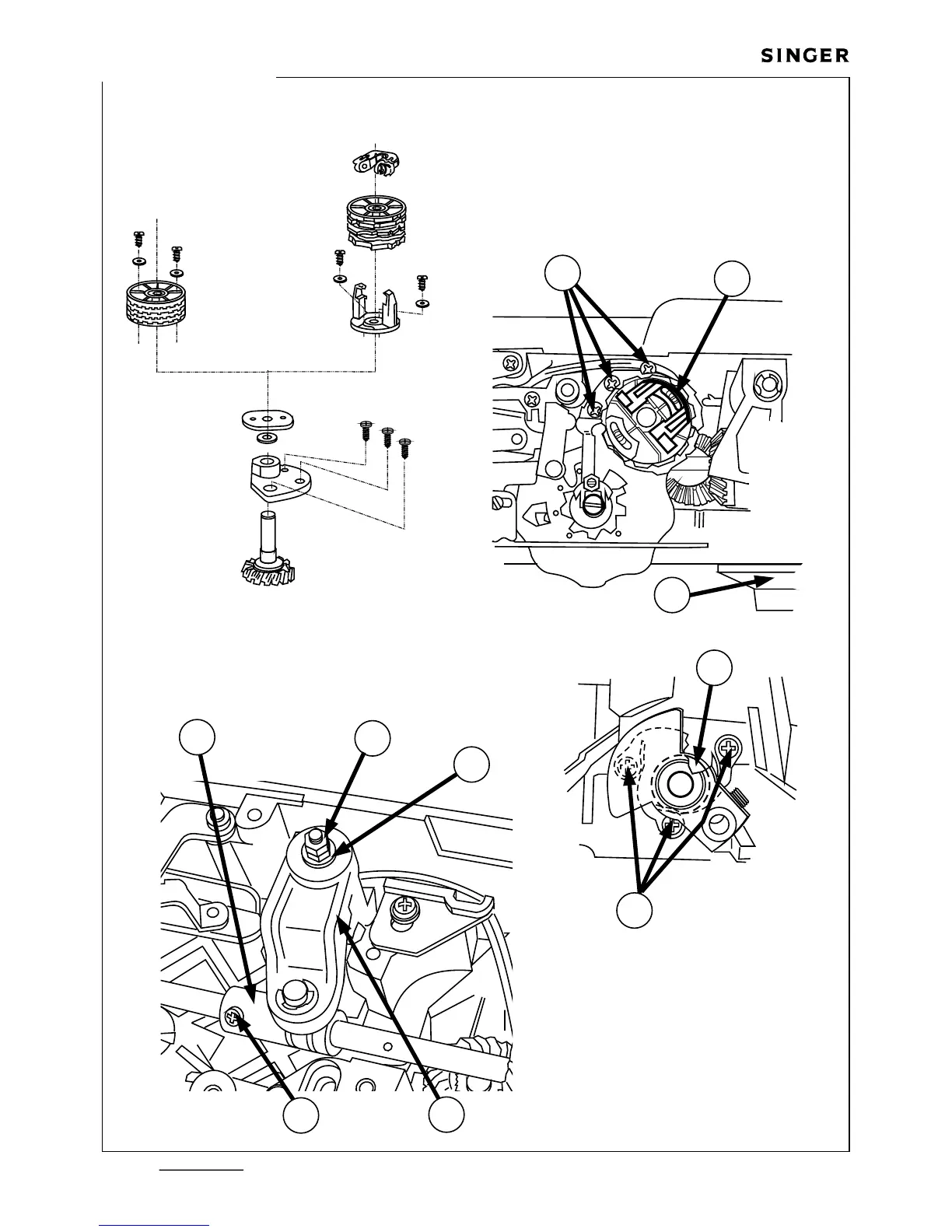 SINGER