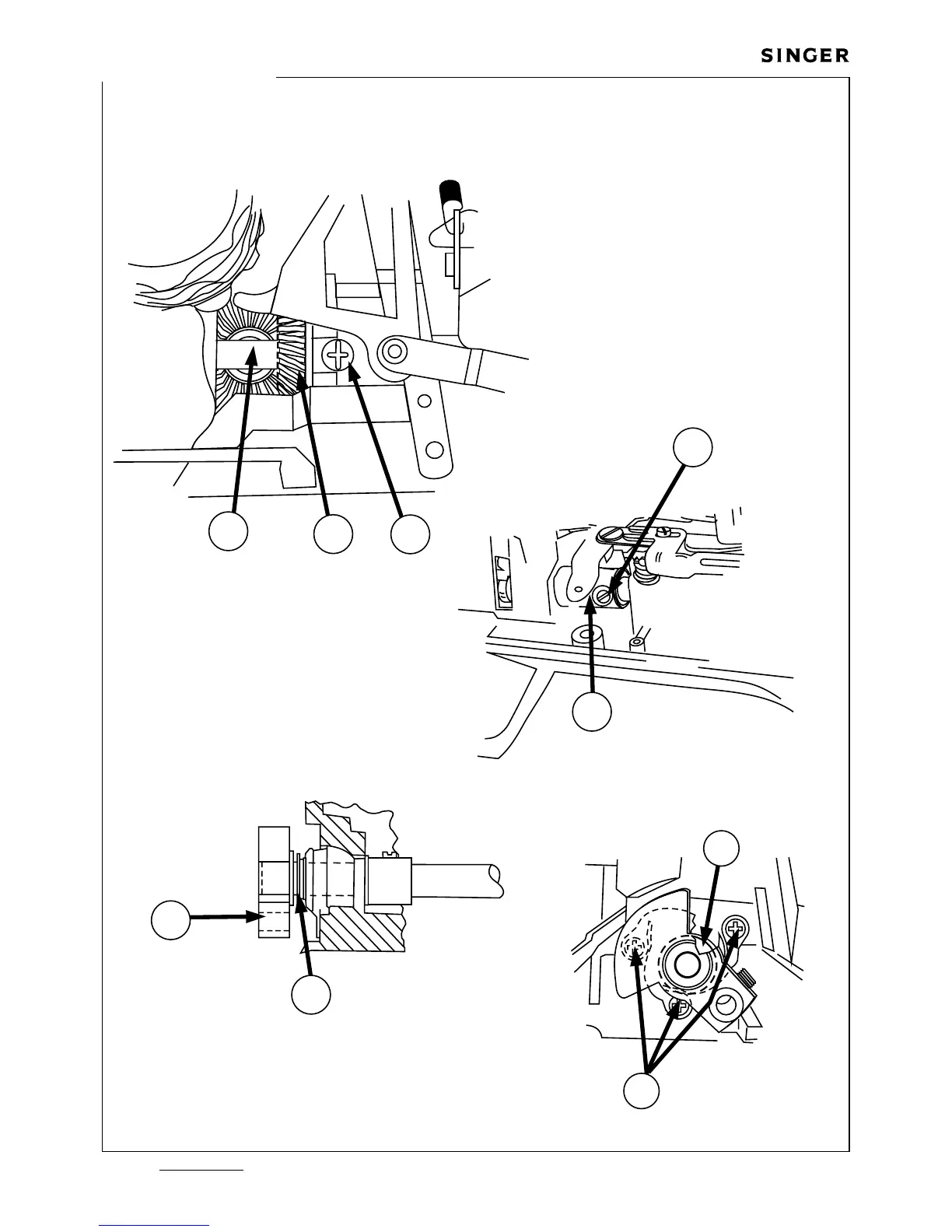 SINGER