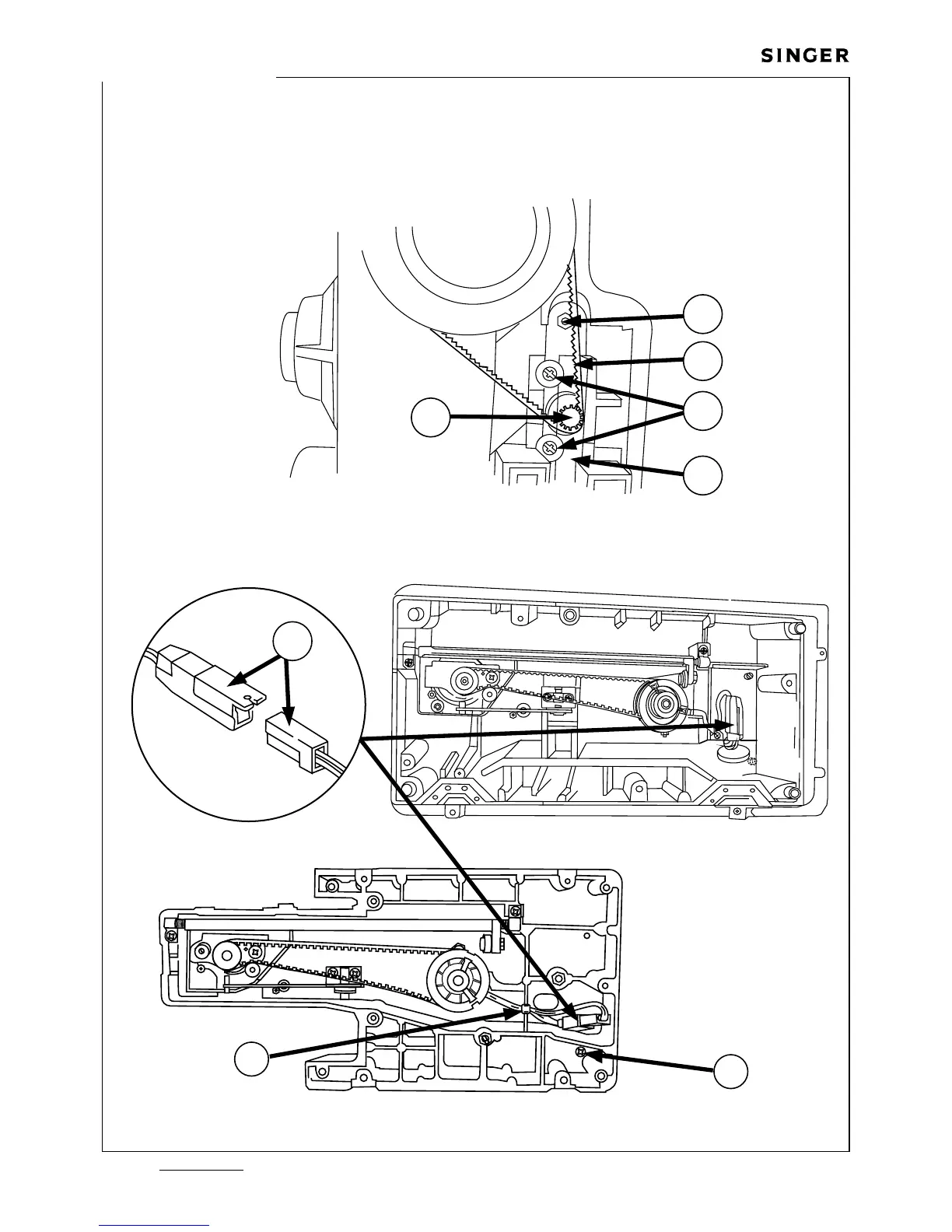 SINGER