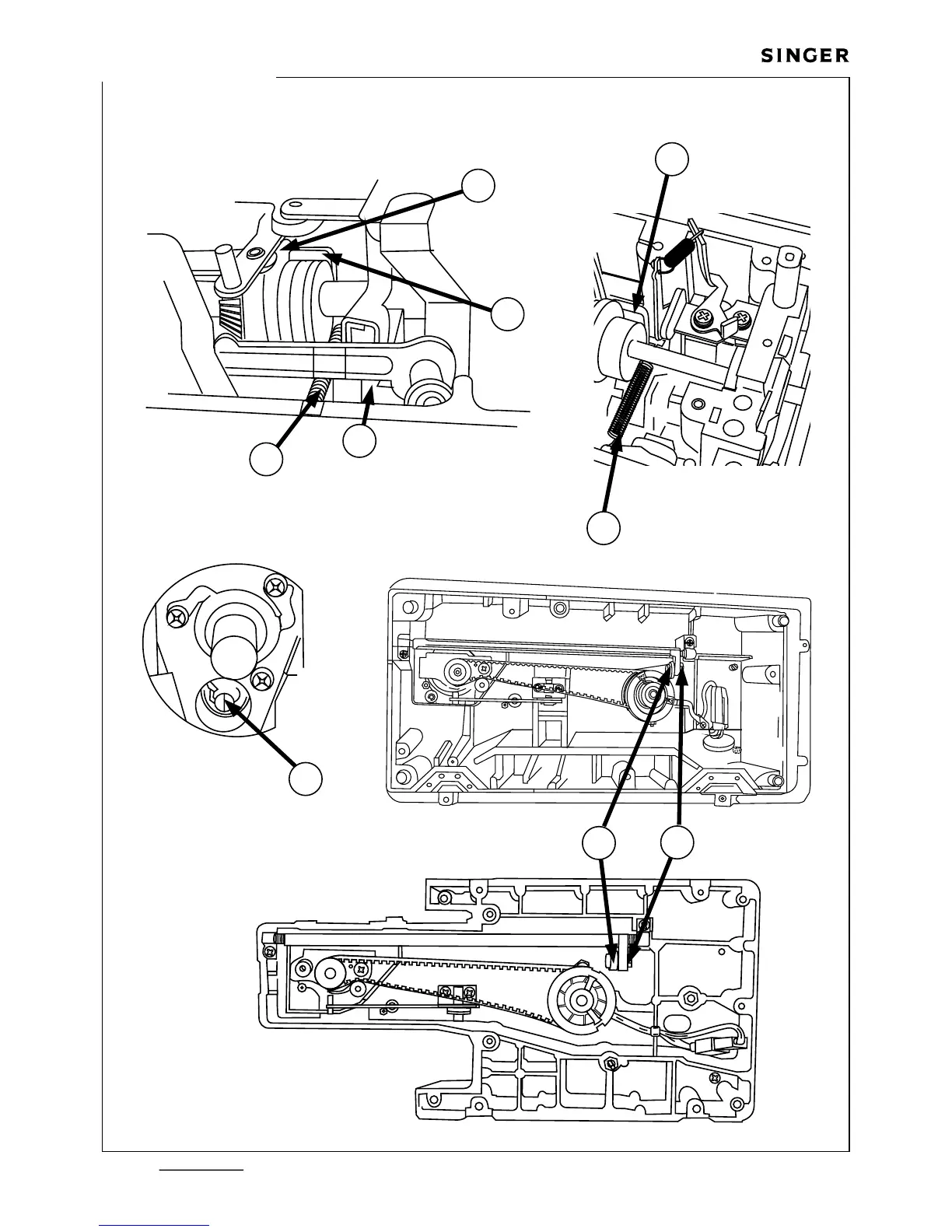 SINGER