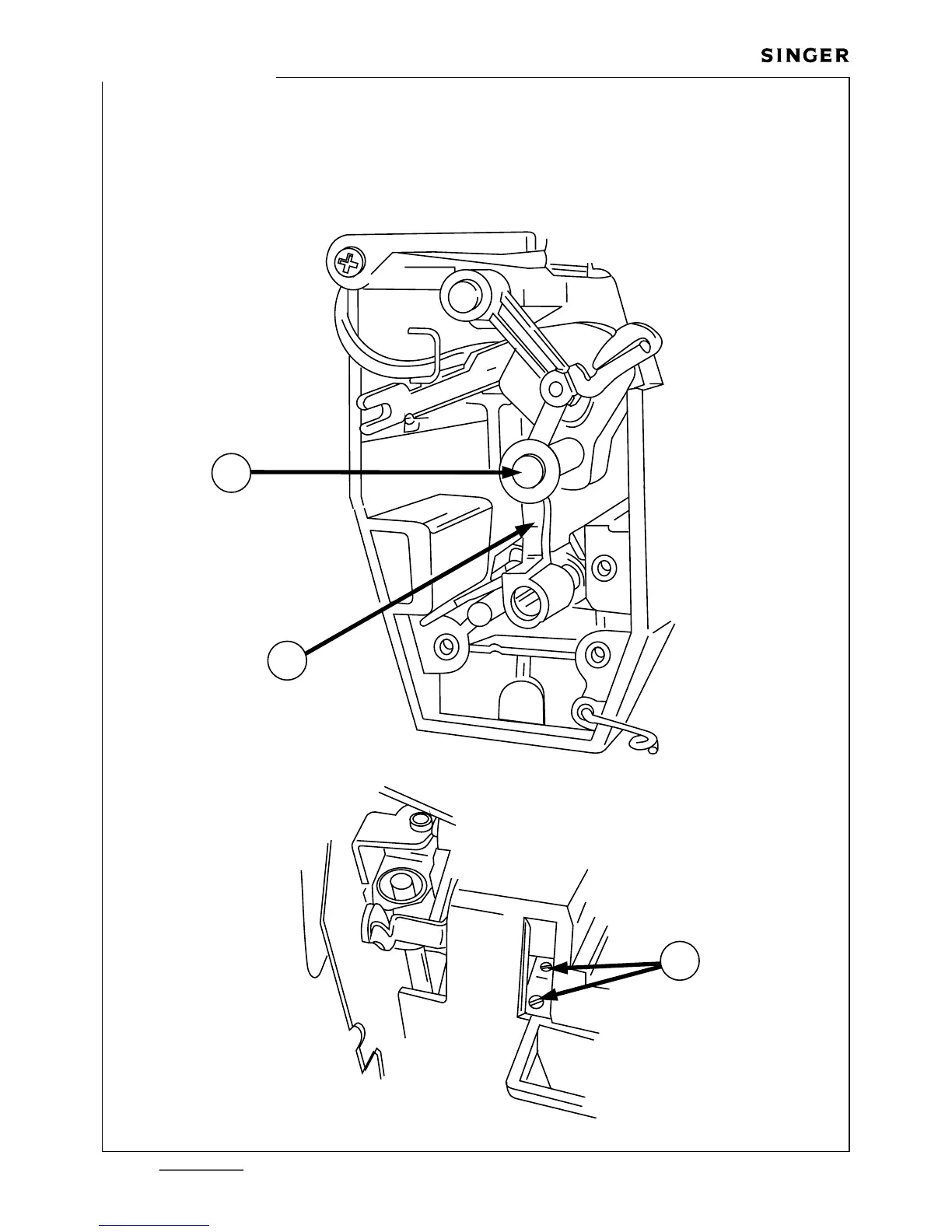 SINGER