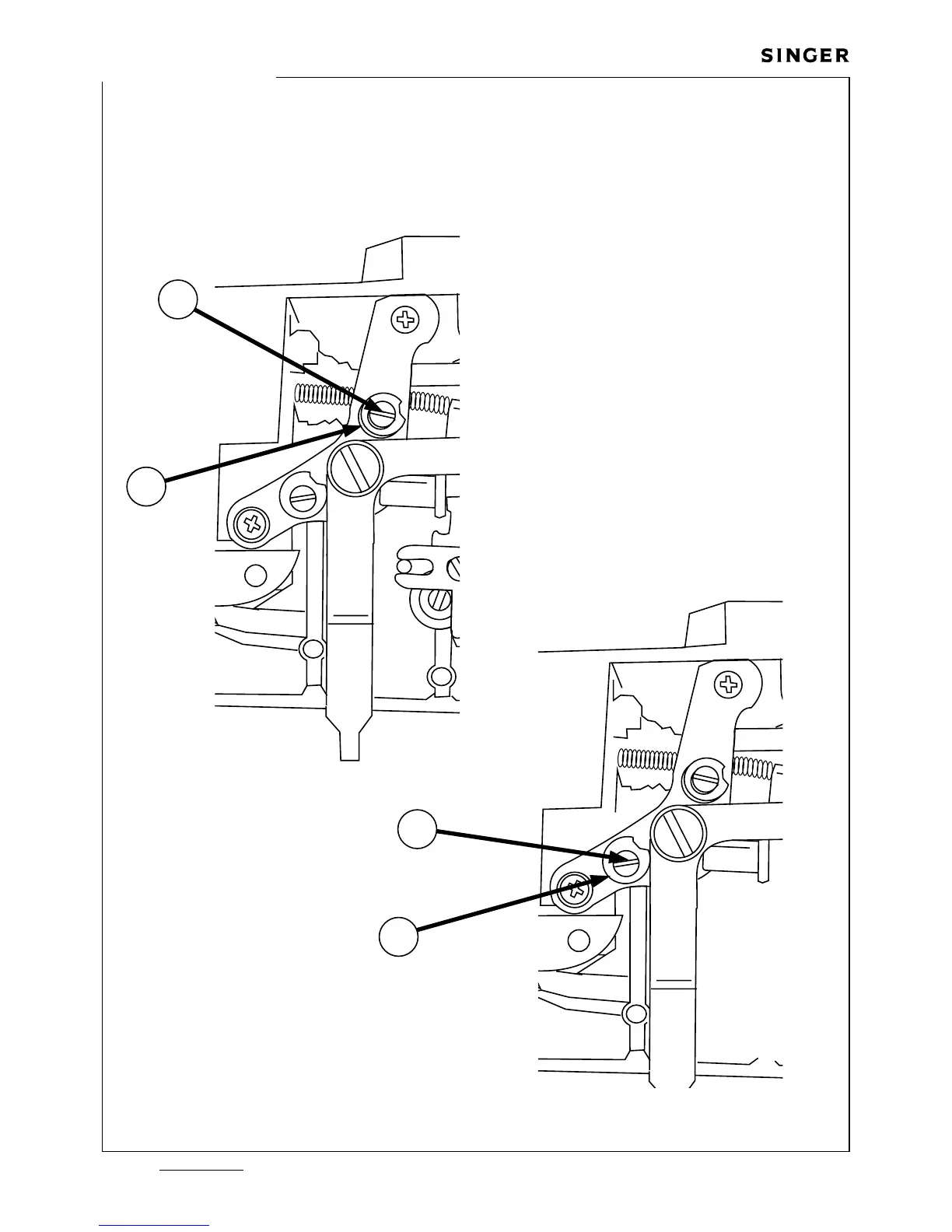 SINGER