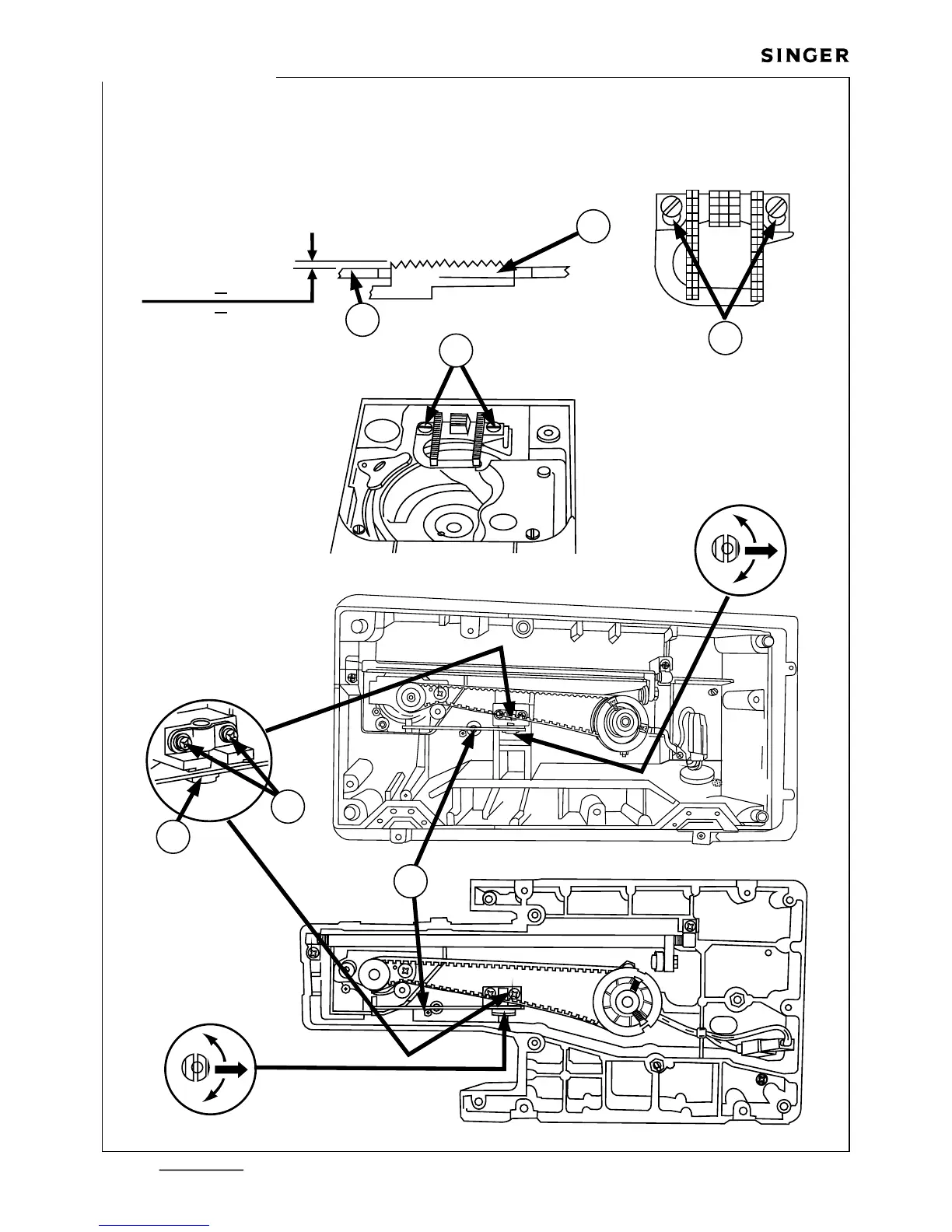 SINGER