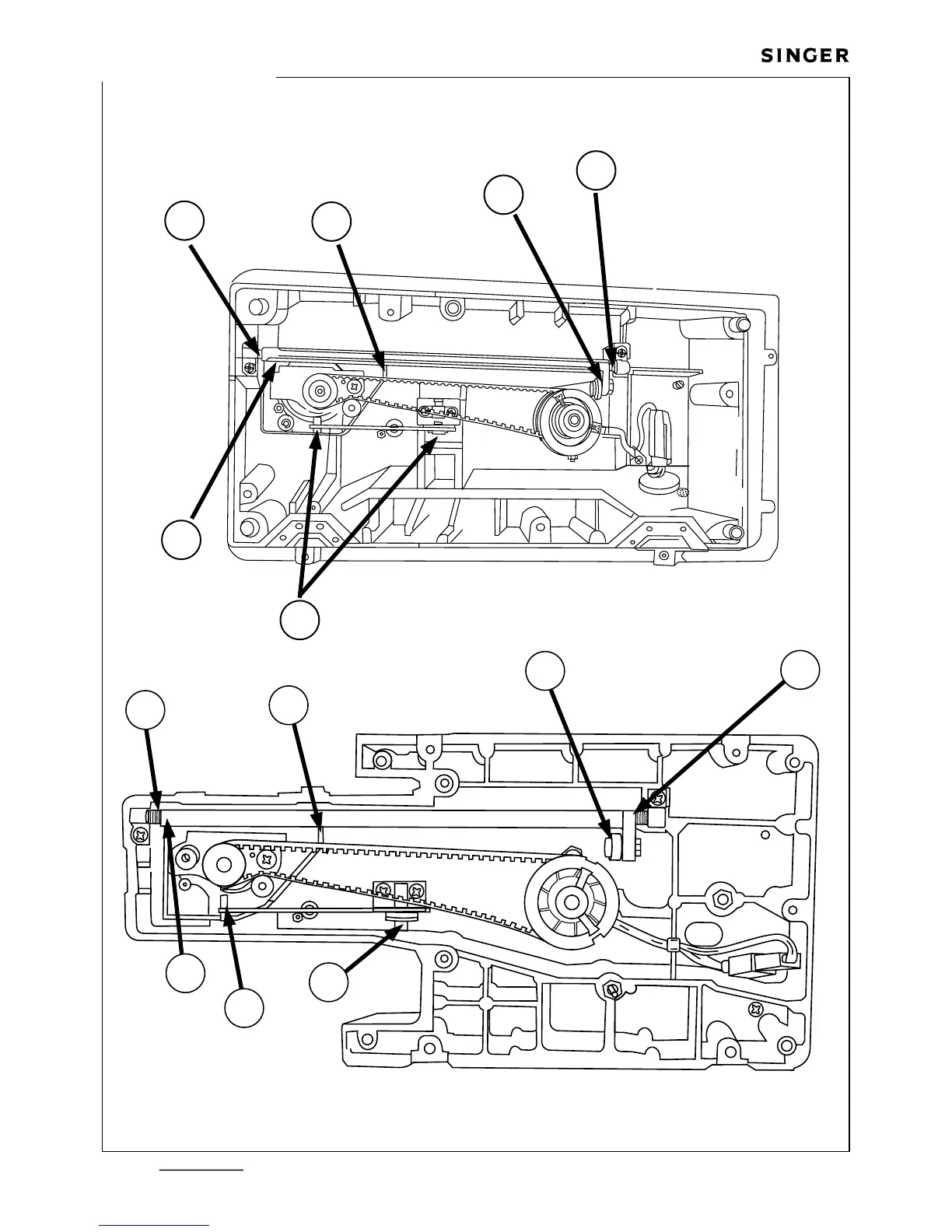 SINGER