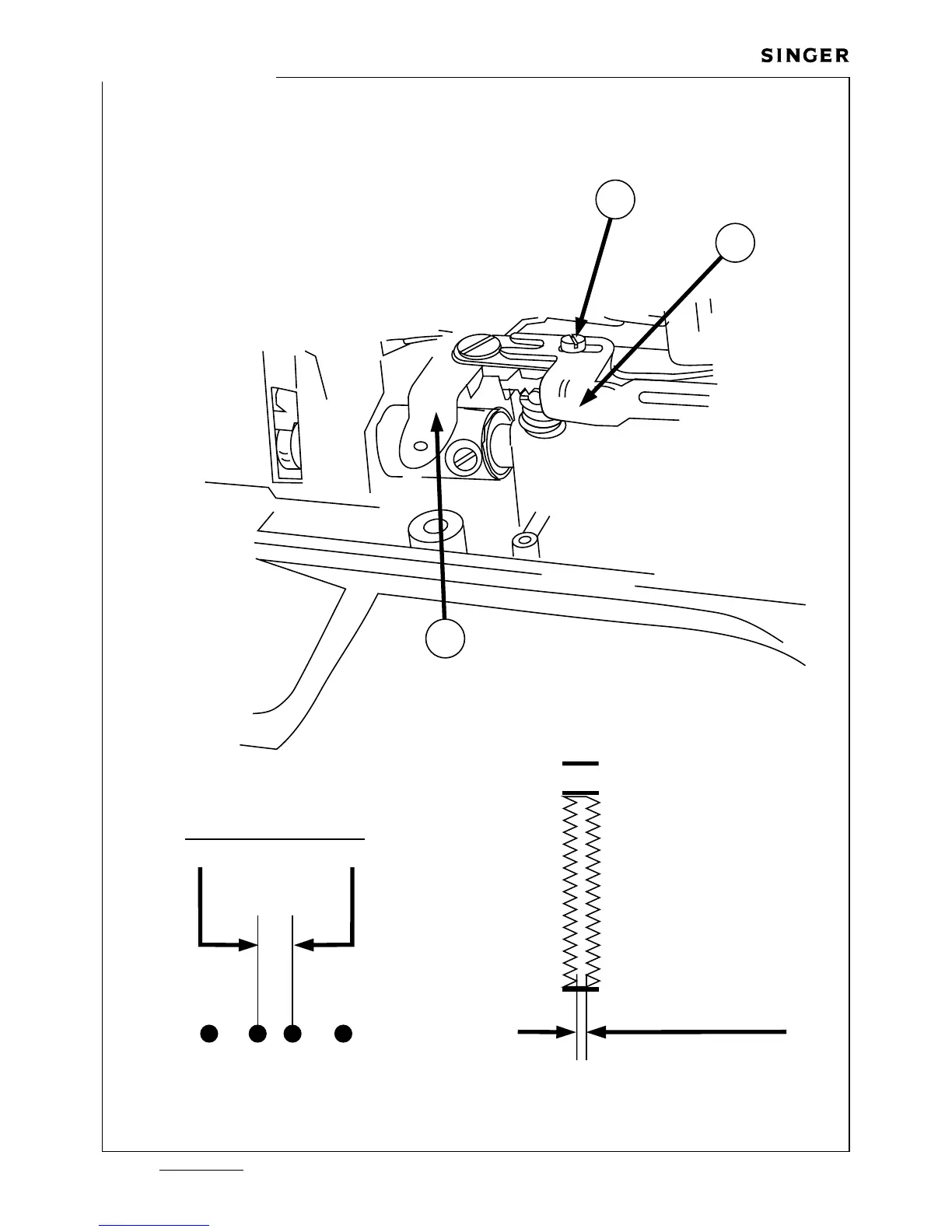 SINGER