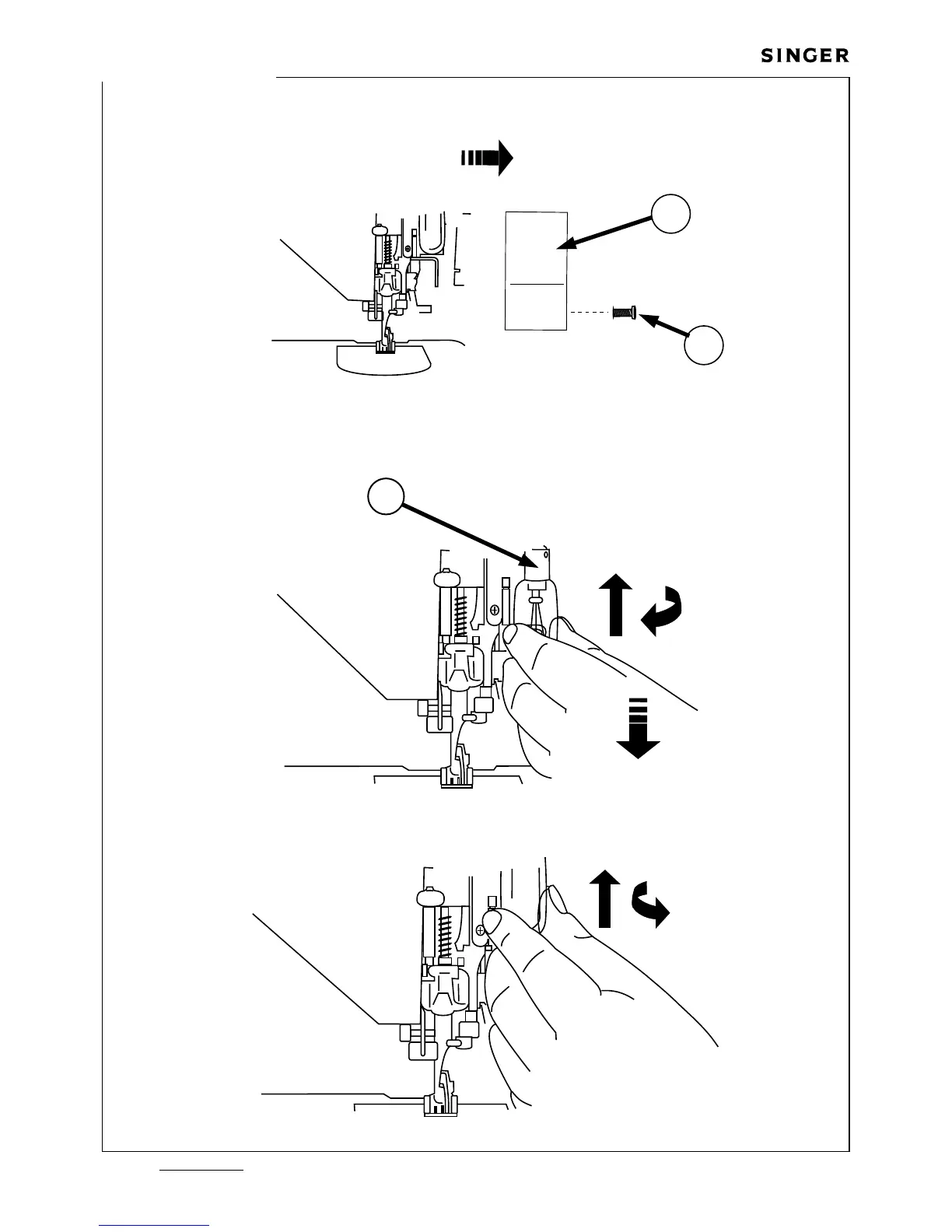 SINGER