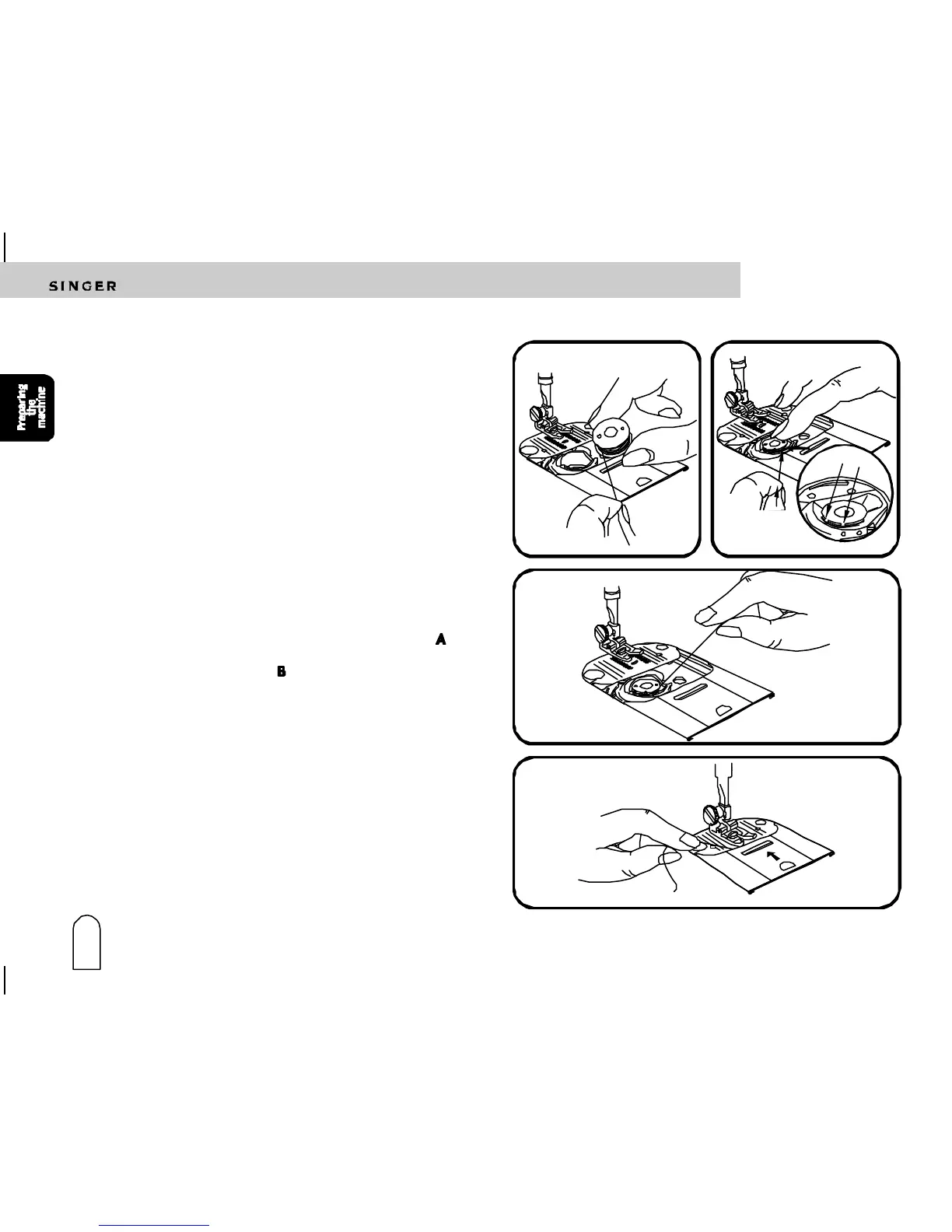 SINGER

Preparing the machine

A

B