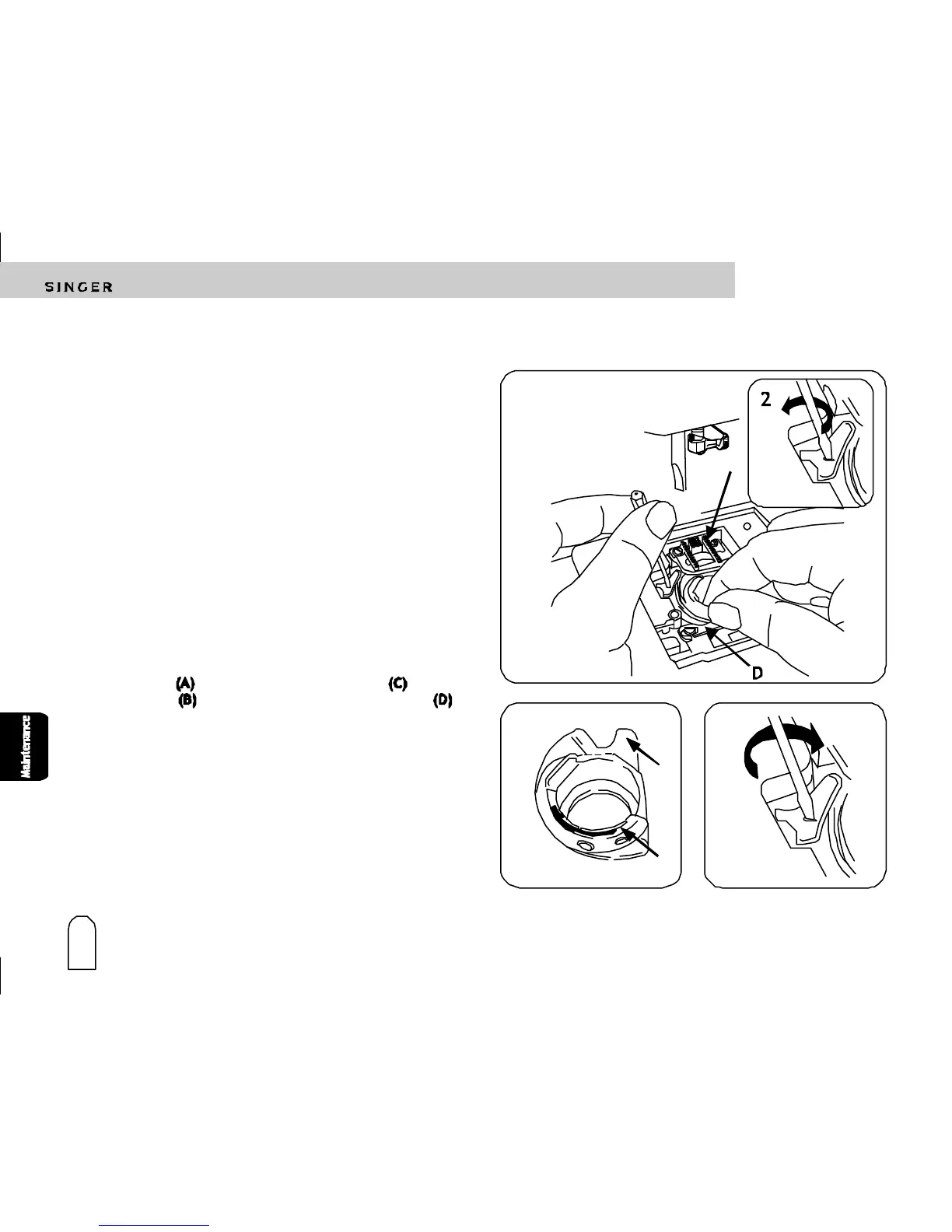 SINGER

2

D

(A)
(C)
(B)
(D)

Maintenance