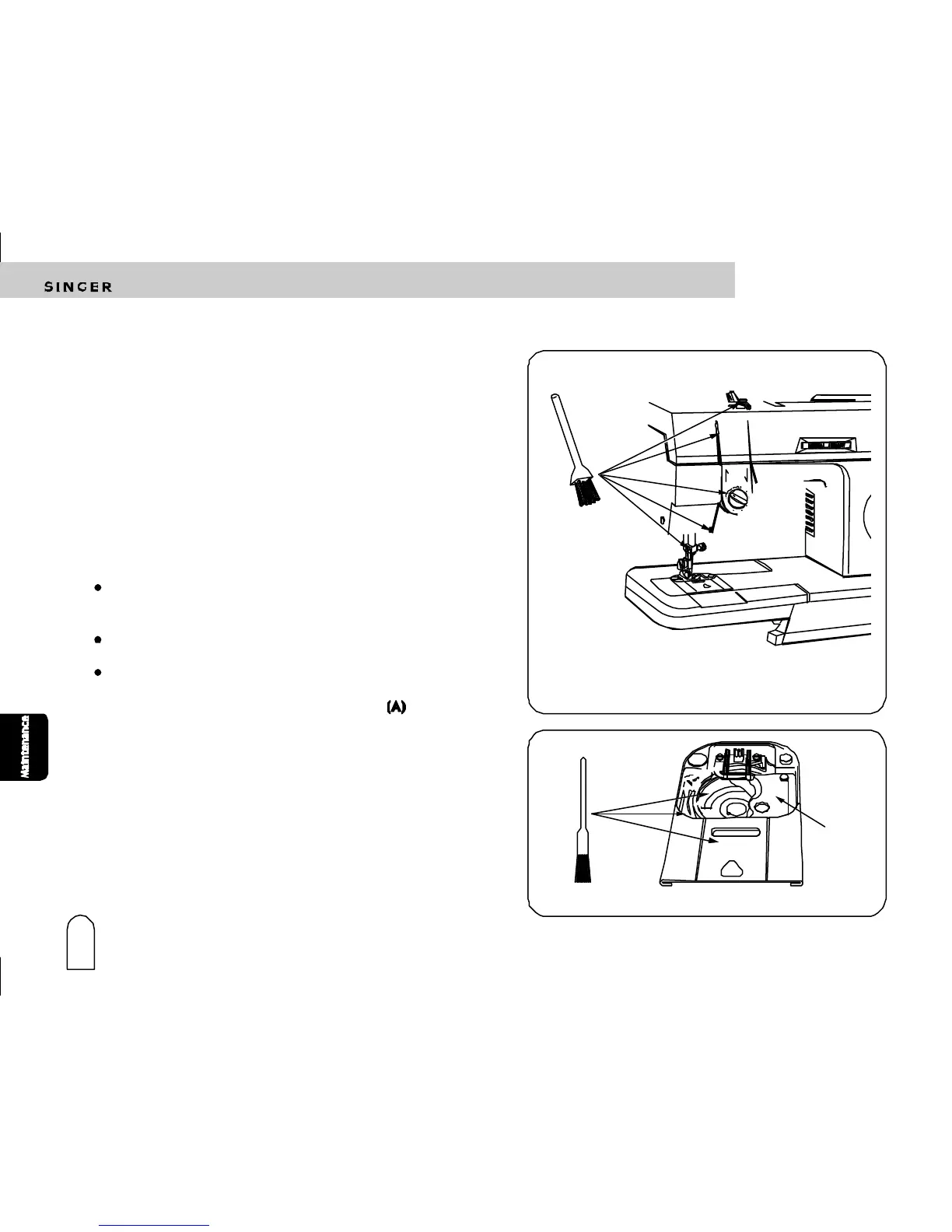 SINGER

(A)

Maintenance