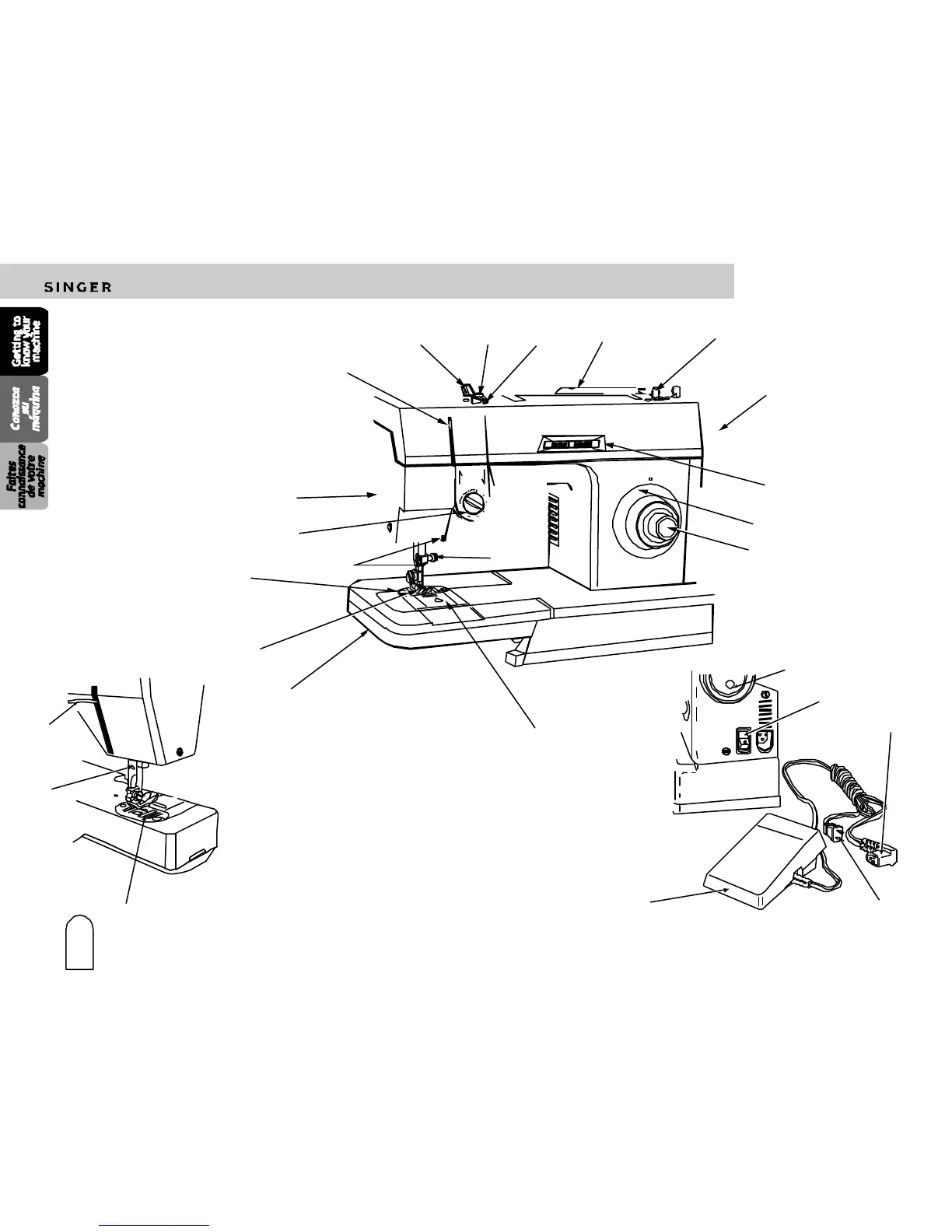 SINGER

Getting to know your machine

Conozca su máquina

Faites connaissance de votre machine