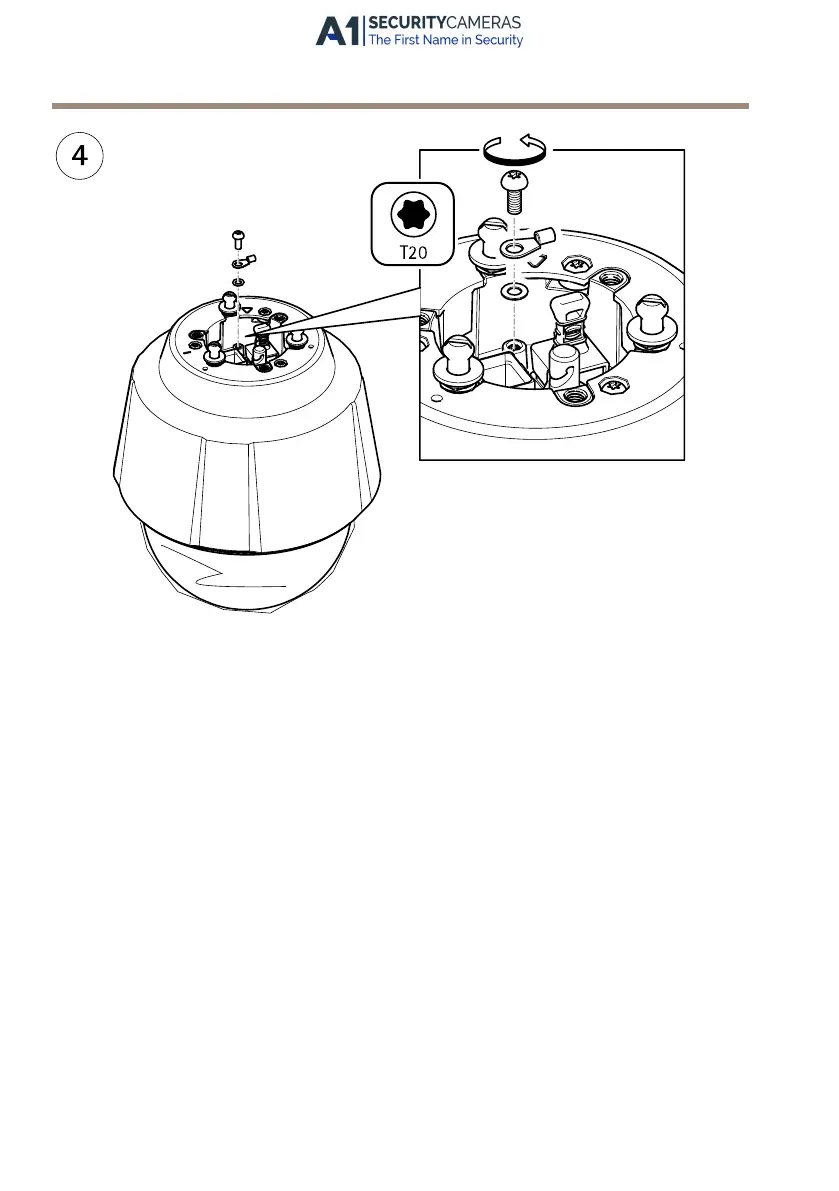 A1 SECURITYCAMERAS
The First Name in Security

4

T20