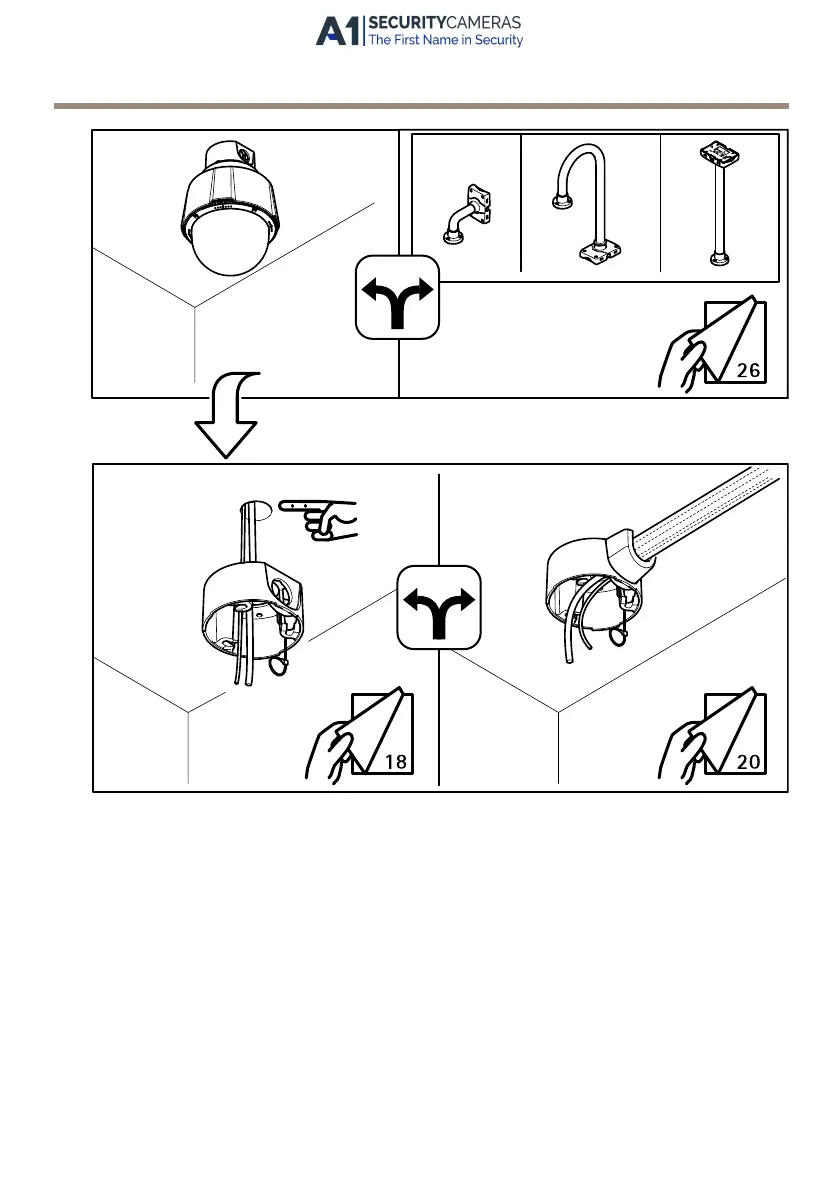 A1 SECURITYCAMERAS
The First Name in Security

26

18

20