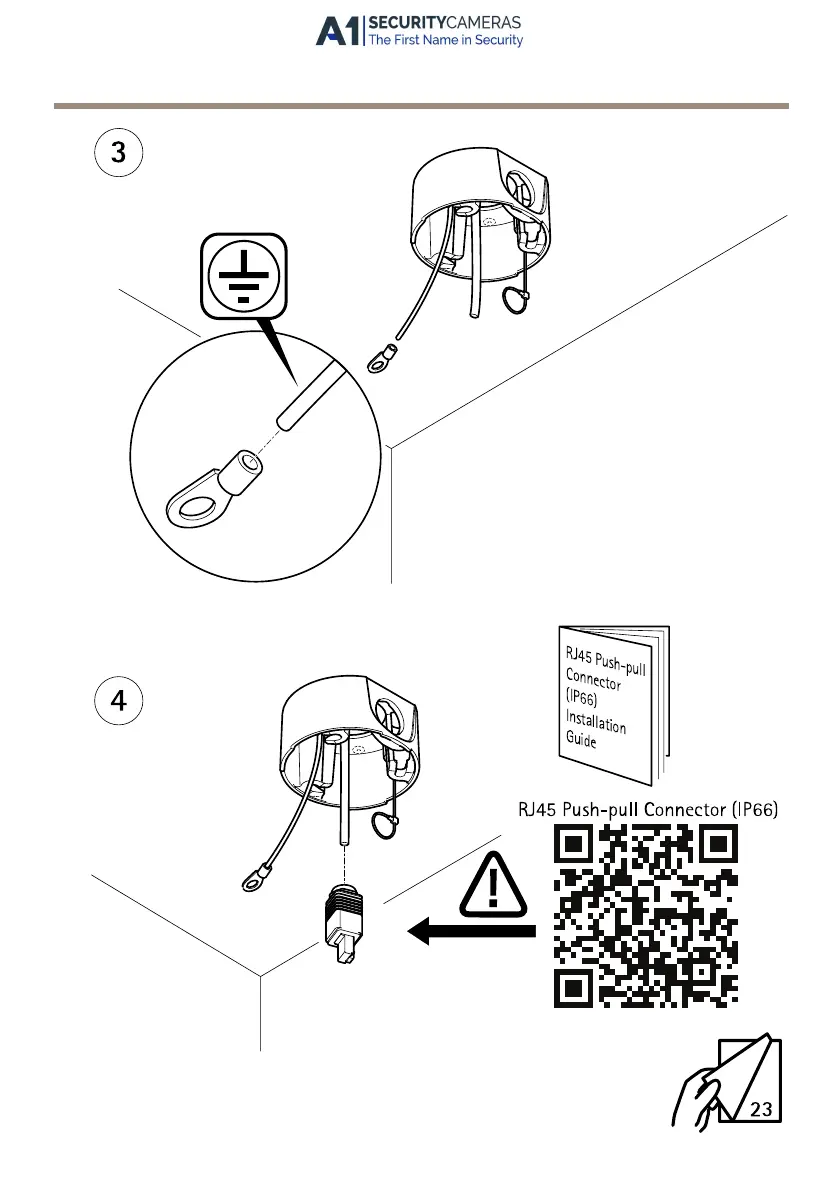 A1 SECURITYCAMERAS
The First Name in Security

3

4

RJ45 Push-pull Connector (IP66) Installation Guide

RJ45 Push-pull Connector (IP66)

23