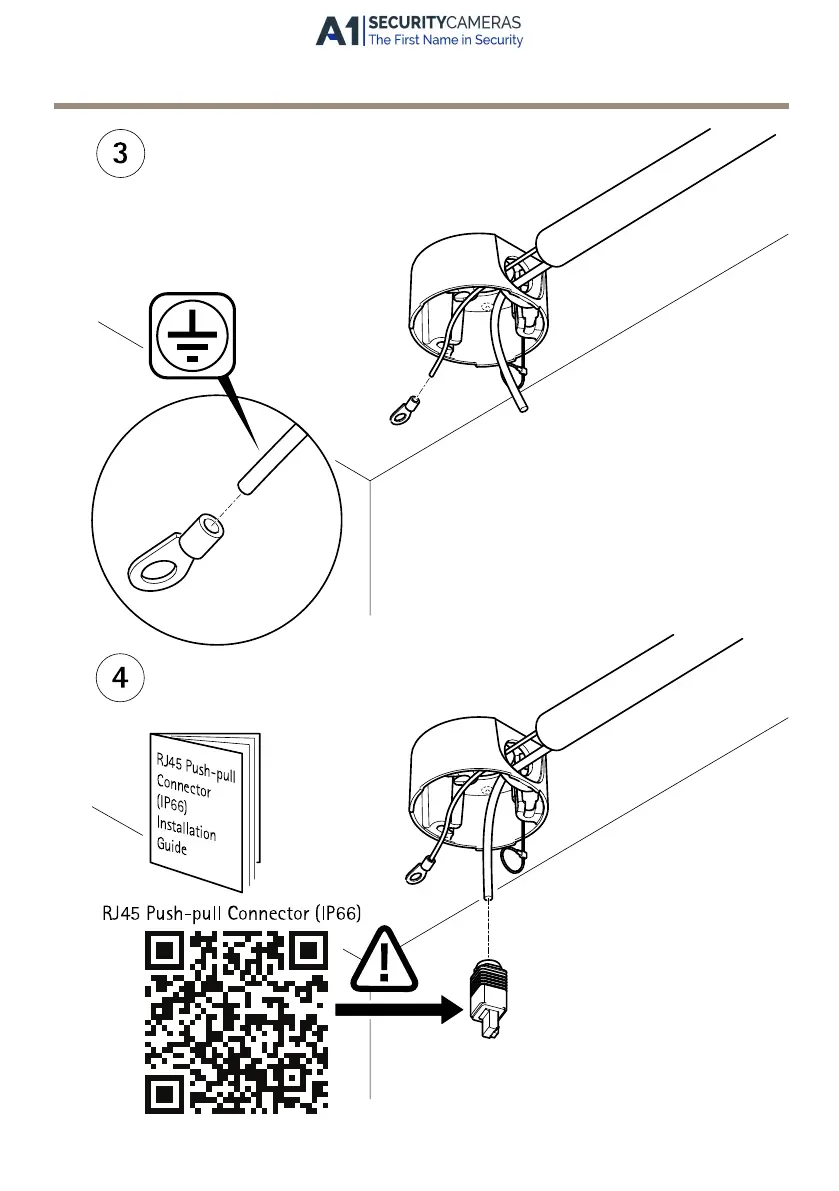 A1 SECURITYCAMERAS
The First Name in Security

3

4

RJ45 Push-pull Connector (IP66) Installation Guide

RJ45 Push-pull Connector (IP66)