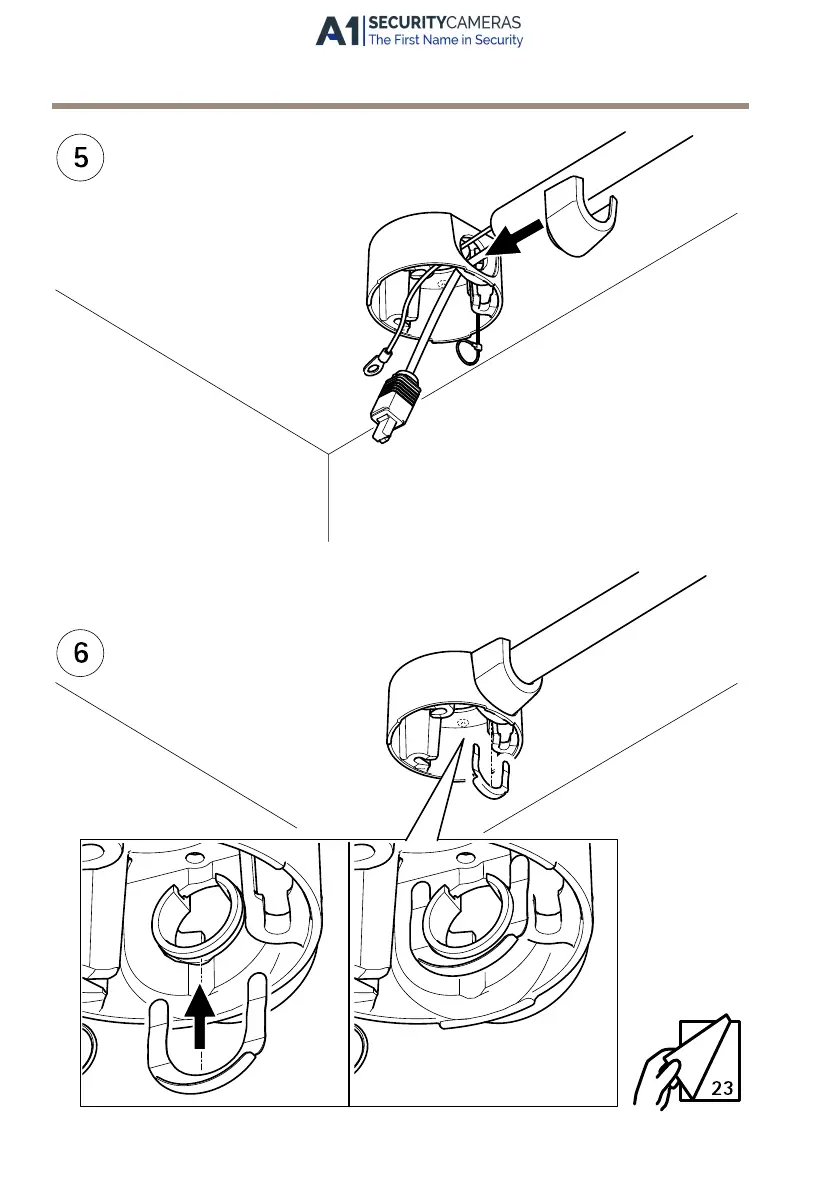 A1 SECURITYCAMERAS
The First Name in Security

5

6

23