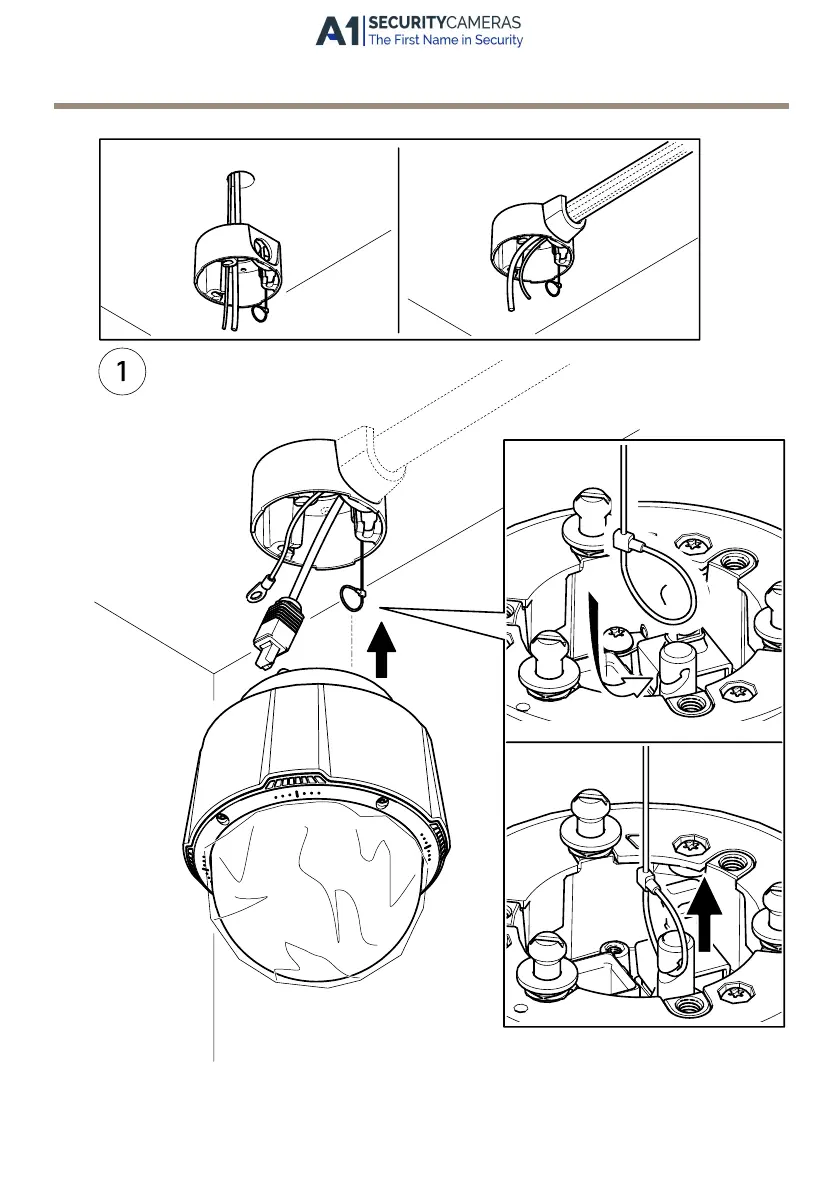 A1 SECURITYCAMERAS
The First Name in Security

1