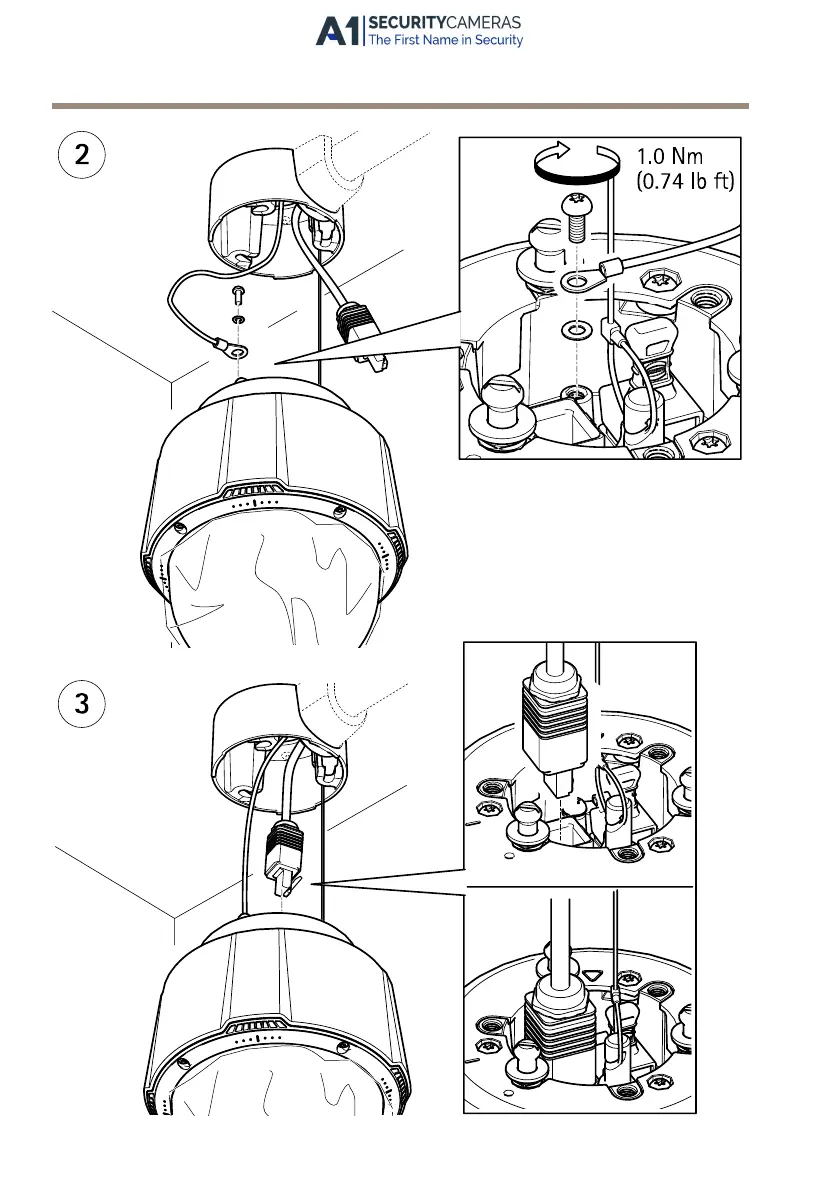 A1 SECURITYCAMERAS
The First Name in Security

2

1.0 Nm
(0.74 lb ft)

3