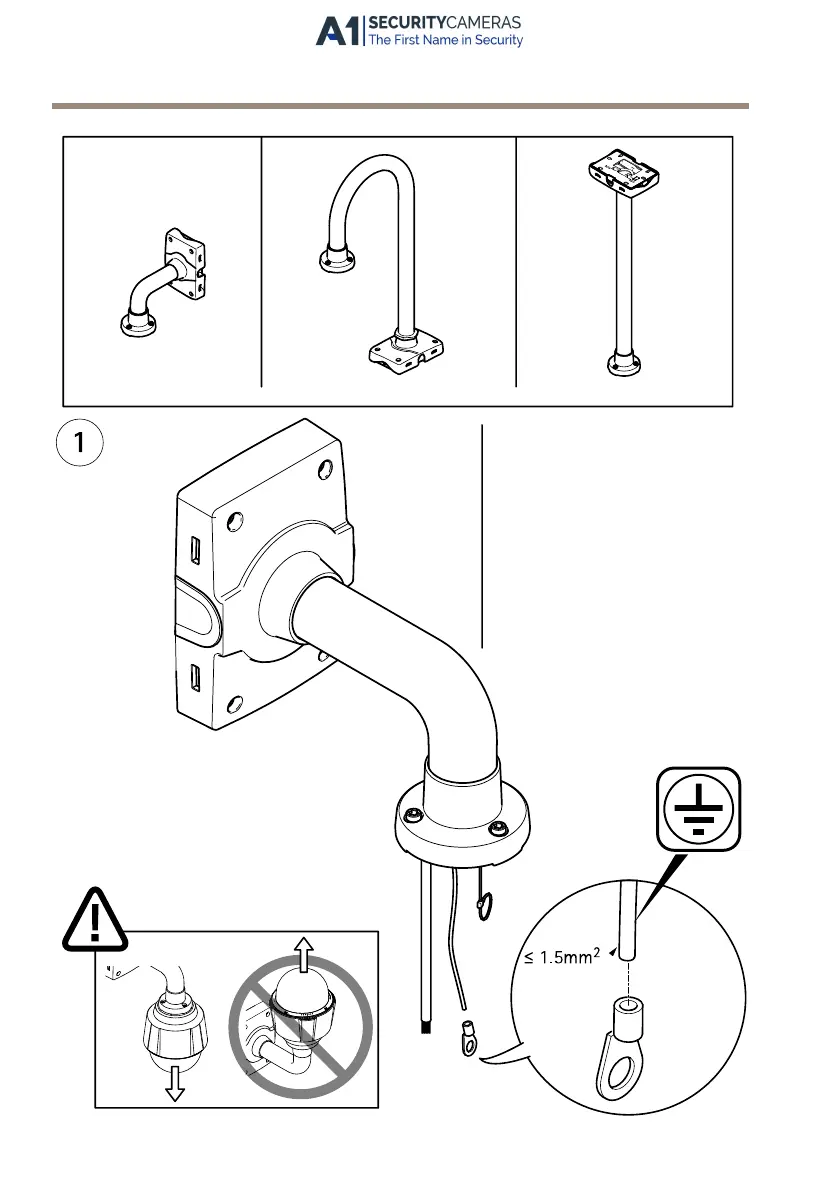 A1 SECURITYCAMERAS
The First Name in Security

1

$\leq 1.5mm^2$