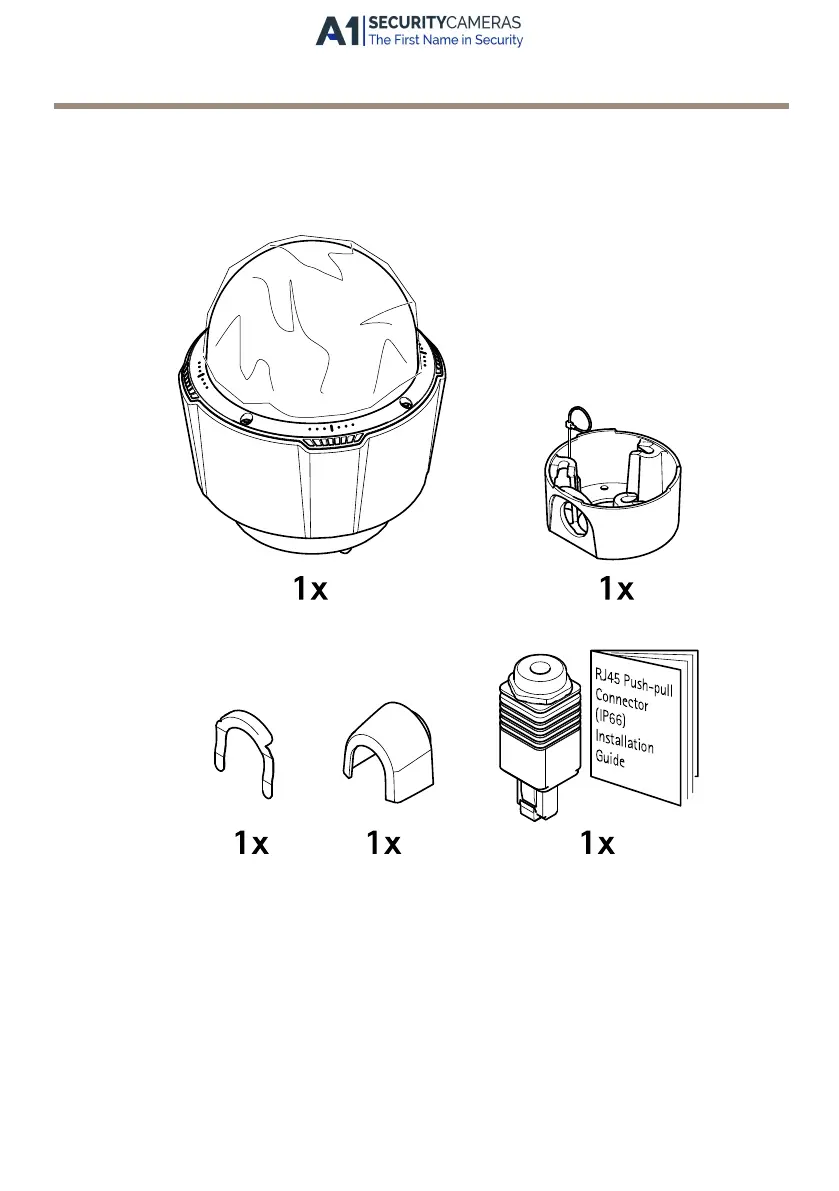 A1 SECURITYCAMERAS
The First Name in Security

1x

1x

RJ45 Push-pull Connector (IP66) Installation Guide

1x

1x

1x