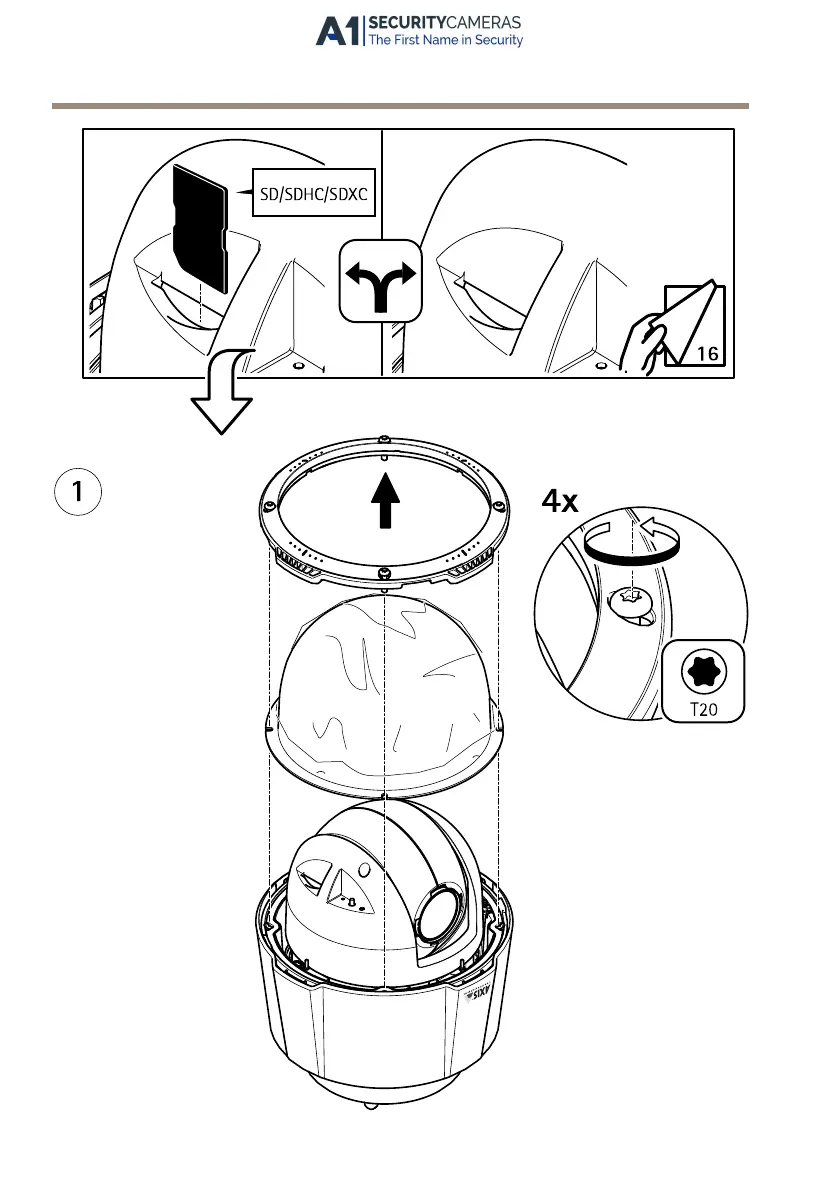 A1 SECURITYCAMERAS
The First Name in Security

SD/SDHC/SDXC

16

1

4x

T20

AXIS